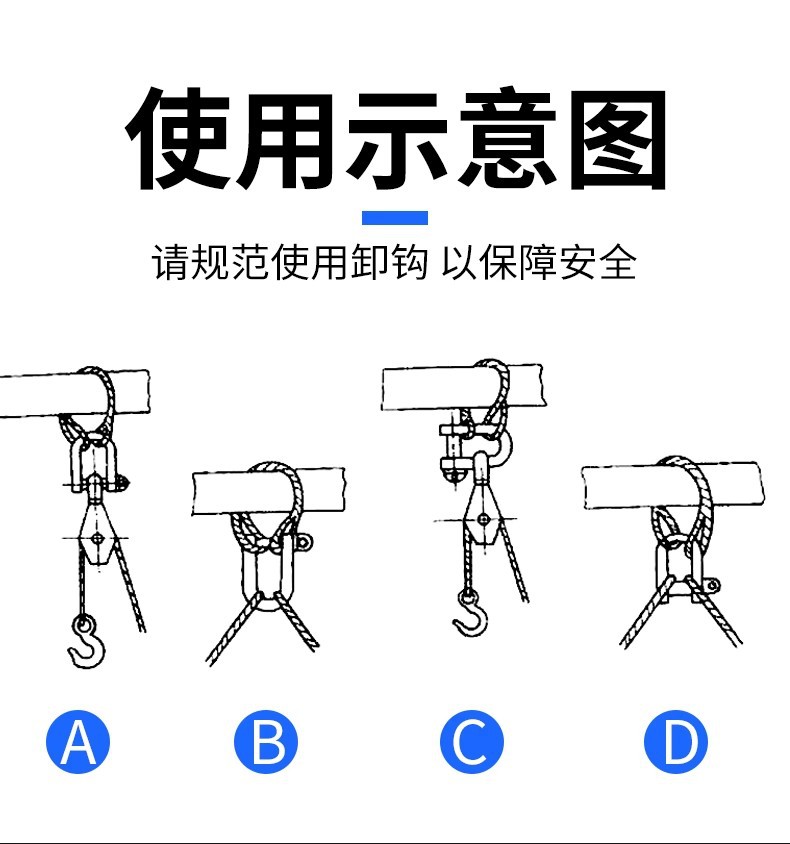 使用示意图

请规范使用卸钩 以保障安全

A

B

C

D