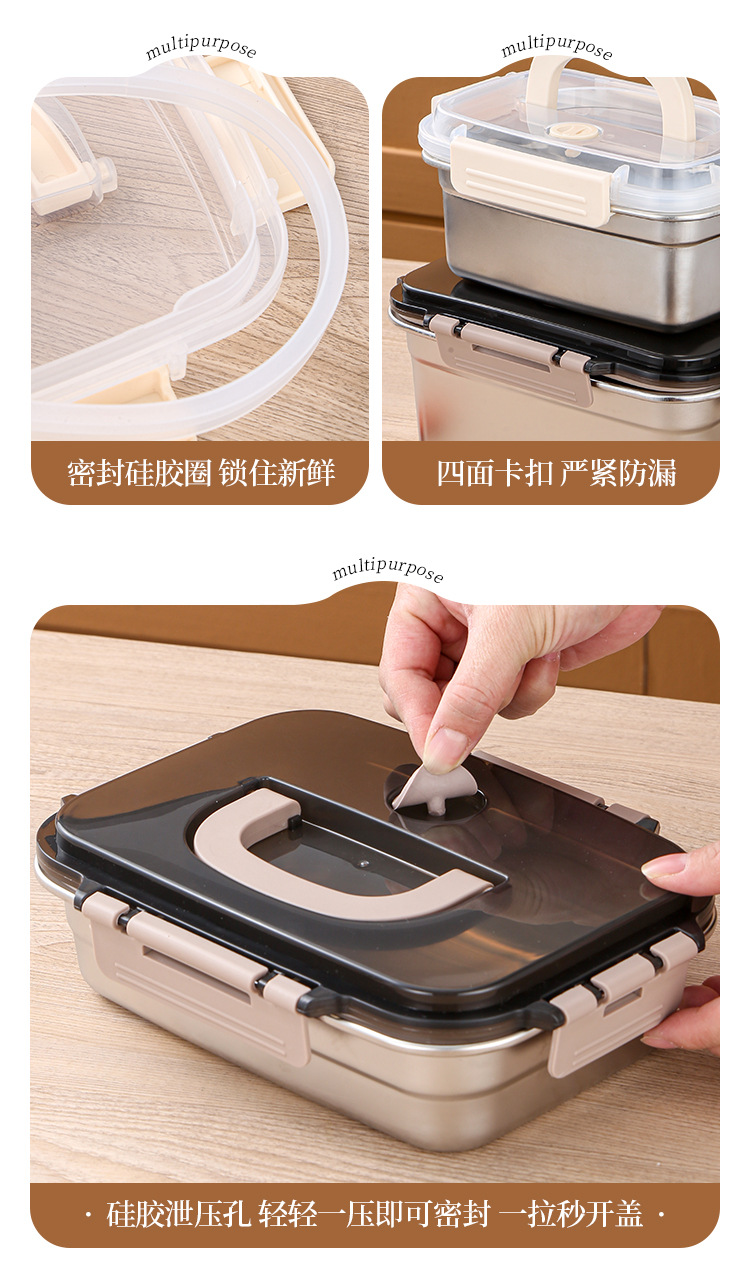 multipurpose

密封硅胶圈 锁住新鲜

multipurpose

四面卡扣 严紧防漏

multipurpose

· 硅胶泄压孔 轻轻一压即可密封 一拉秒开盖 ·