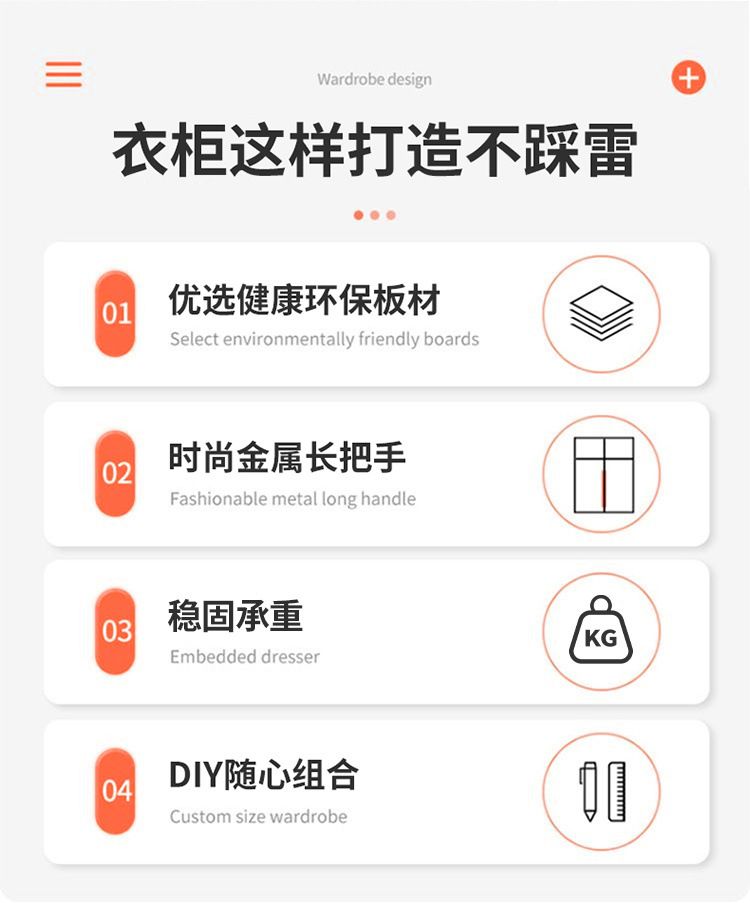 Wardrobe design

衣柜这样打造不踩雷

01
优选健康环保板材
Select environmentally friendly boards

02
时尚金属长把手
Fashionable metal long handle

03
稳固承重
Embedded dresser
KG

04
DIY随心组合
Custom size wardrobe