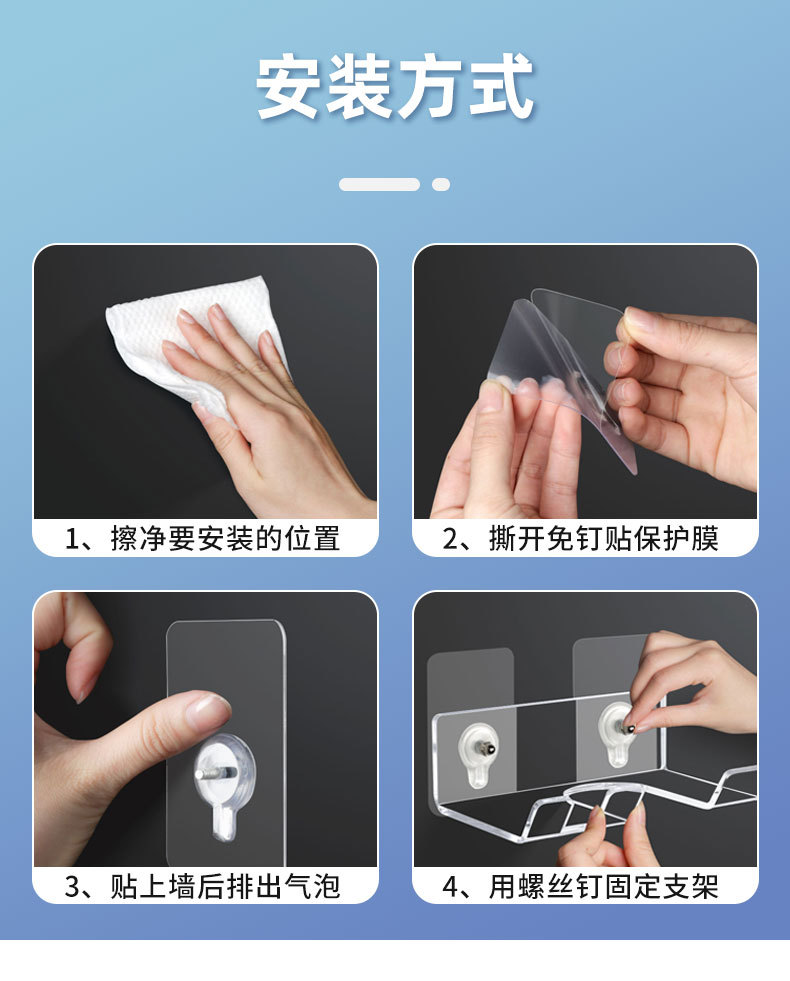 安装方式

1、擦净要安装的位置

2、撕开免钉贴保护膜

3、贴上墙后排出气泡

4、用螺丝钉固定支架