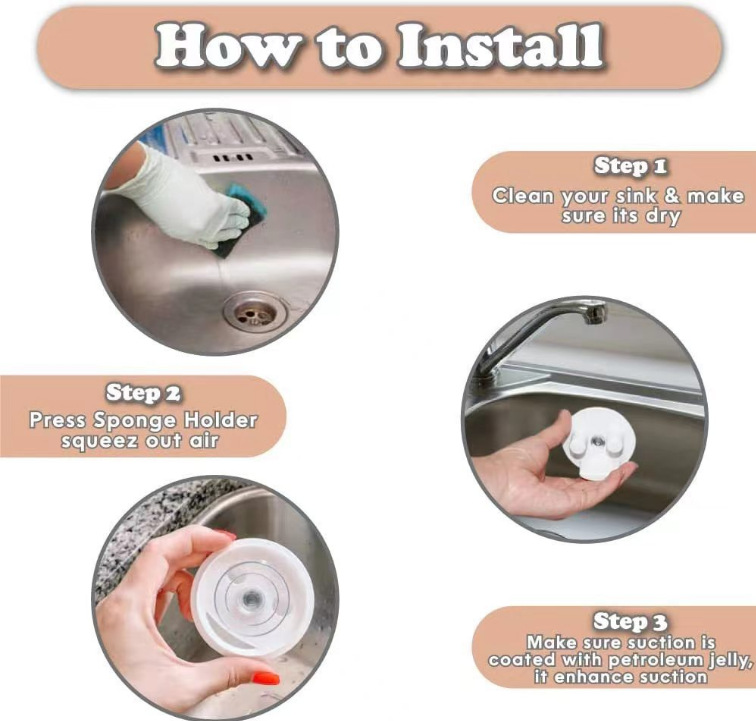 How to Install

Step 1
Clean your sink & make sure its dry

Step 2
Press Sponge Holder squeez out air

Step 3
Make sure suction is coated with petroleum jelly, it enhance suction