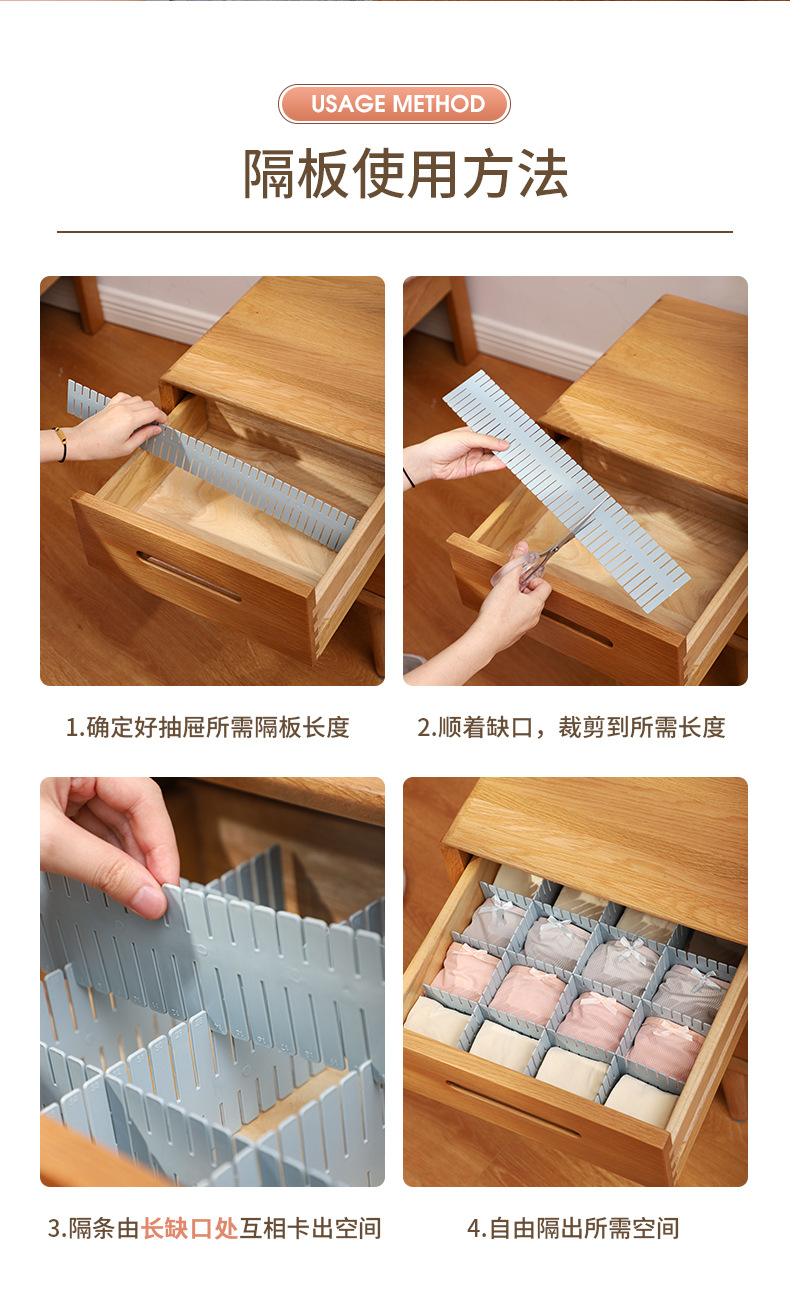 USAGE METHOD

隔板使用方法

1.确定好抽屉所需隔板长度

2.顺着缺口，裁剪到所需长度

3.隔条由长缺口处互相卡出空间

4.自由隔出所需空间