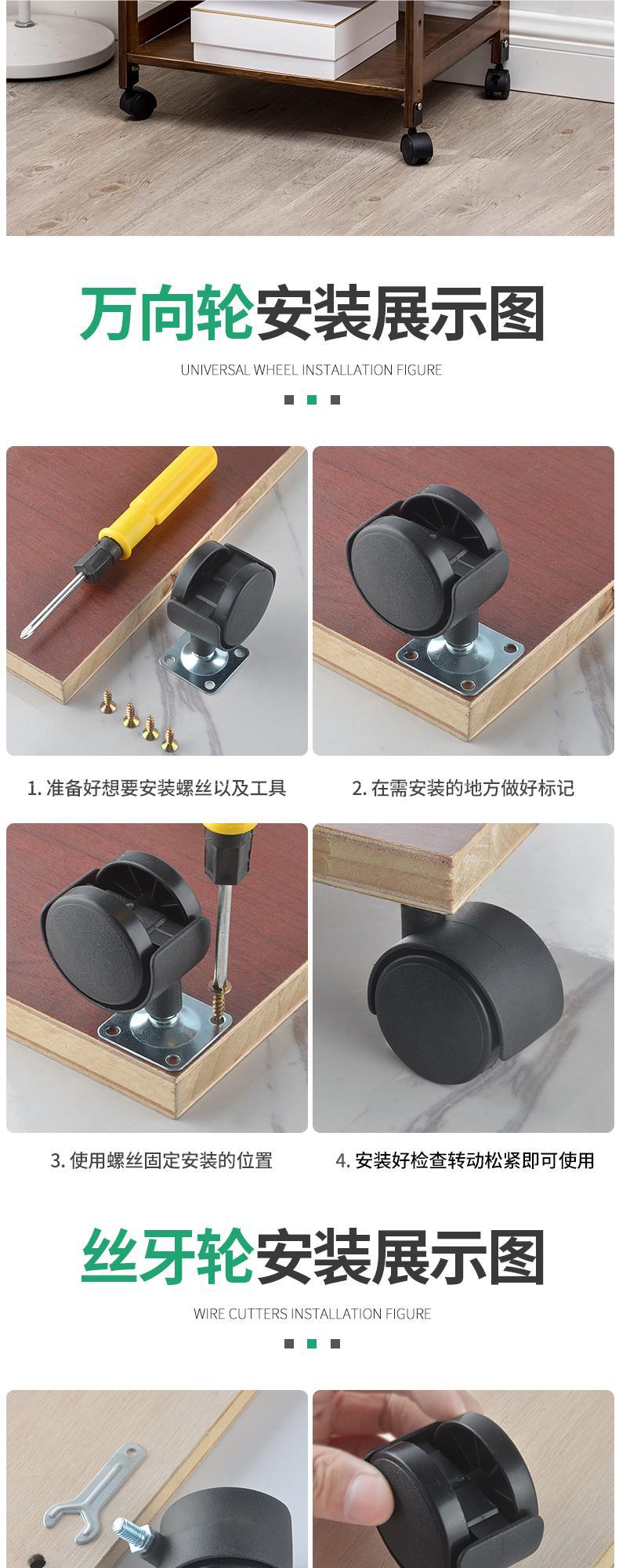 万向轮安装展示图

UNIVERSAL WHEEL INSTALLATION FIGURE

1. 准备好想要安装螺丝以及工具

2. 在需安装的地方做好标记

3. 使用螺丝固定安装的位置

4. 安装好检查转动松紧即可使用

丝牙轮安装展示图

WIRE CUTTERS INSTALLATION FIGURE