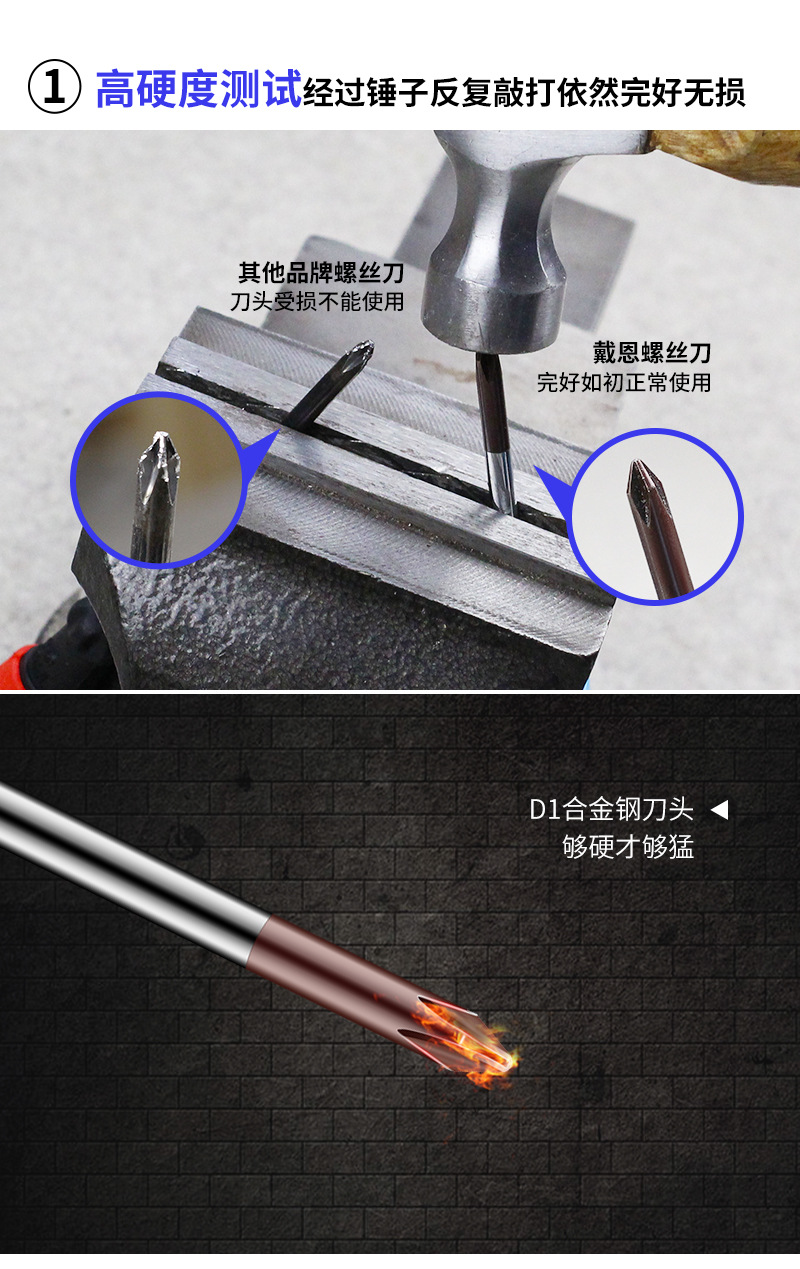 ① 高硬度测试经过锤子反复敲打依然完好无损

其他品牌螺丝刀
刀头受损不能使用

戴恩螺丝刀
完好如初正常使用

D1合金钢刀头 ◀
够硬才够猛