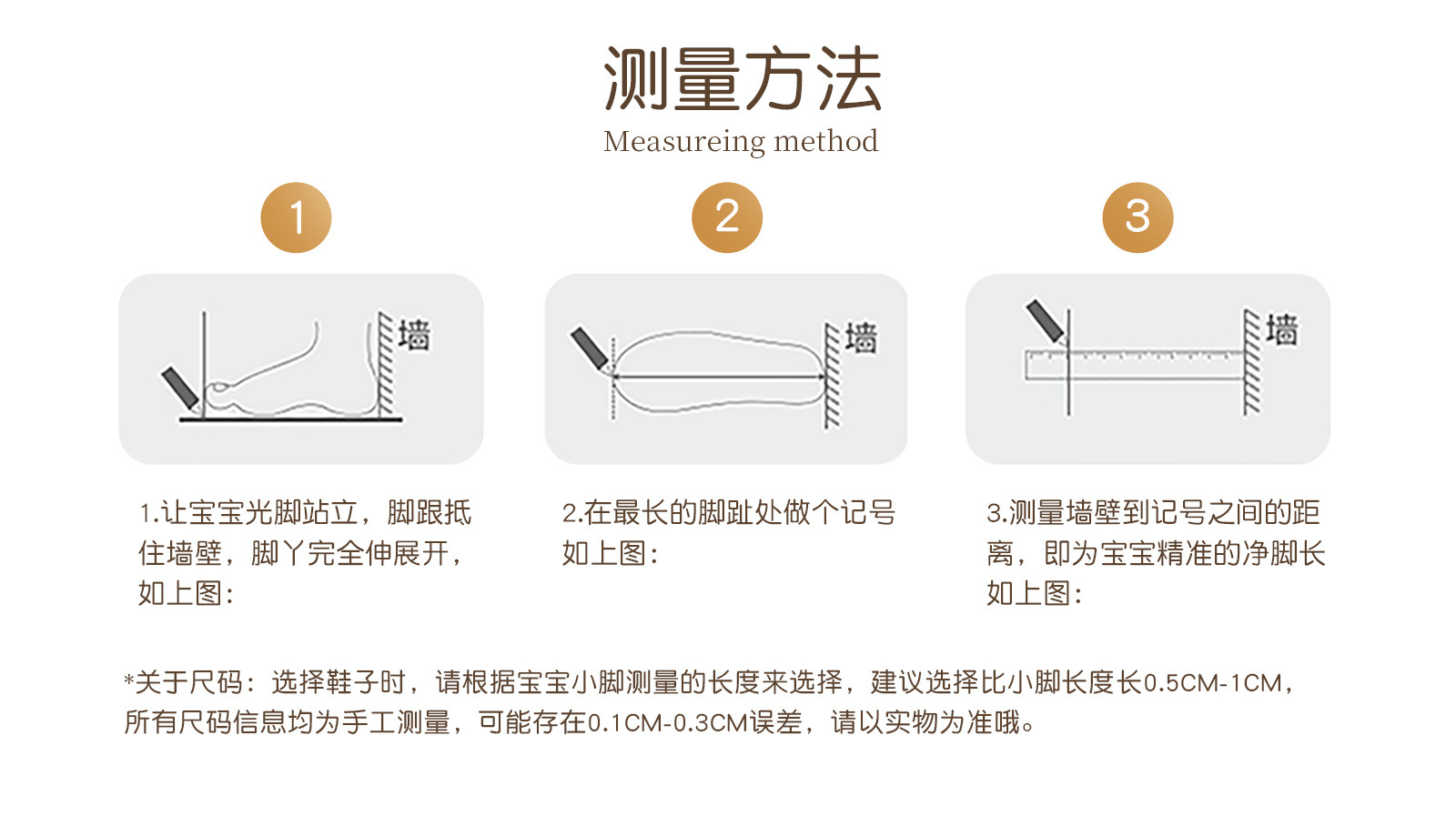 测量方法
Measureing method

1

墙

1.让宝宝光脚站立，脚跟抵住墙壁，脚丫完全伸展开，如上图：

2

墙

2.在最长的脚趾处做个记号如上图：

3

墙

3.测量墙壁到记号之间的距离，即为宝宝精准的净脚长如上图：

*关于尺码：选择鞋子时，请根据宝宝小脚测量的长度来选择，建议选择比小脚长度长0.5CM-1CM，所有尺码信息均为手工测量，可能存在0.1CM-0.3CM误差，请以实物为准哦。