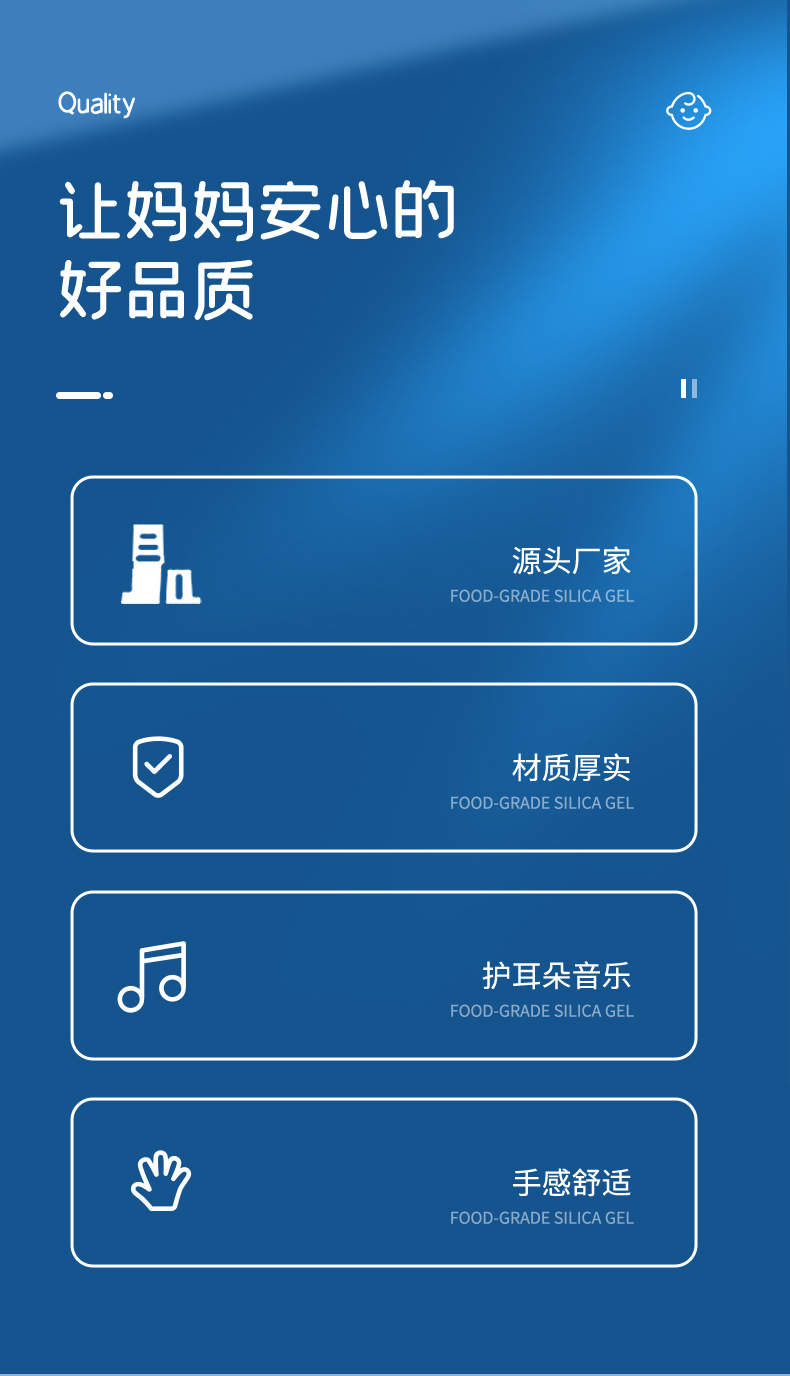 Quality

让妈妈安心的
好品质

源头厂家
FOOD-GRADE SILICA GEL

材质厚实
FOOD-GRADE SILICA GEL

护耳朵音乐
FOOD-GRADE SILICA GEL

手感舒适
FOOD-GRADE SILICA GEL