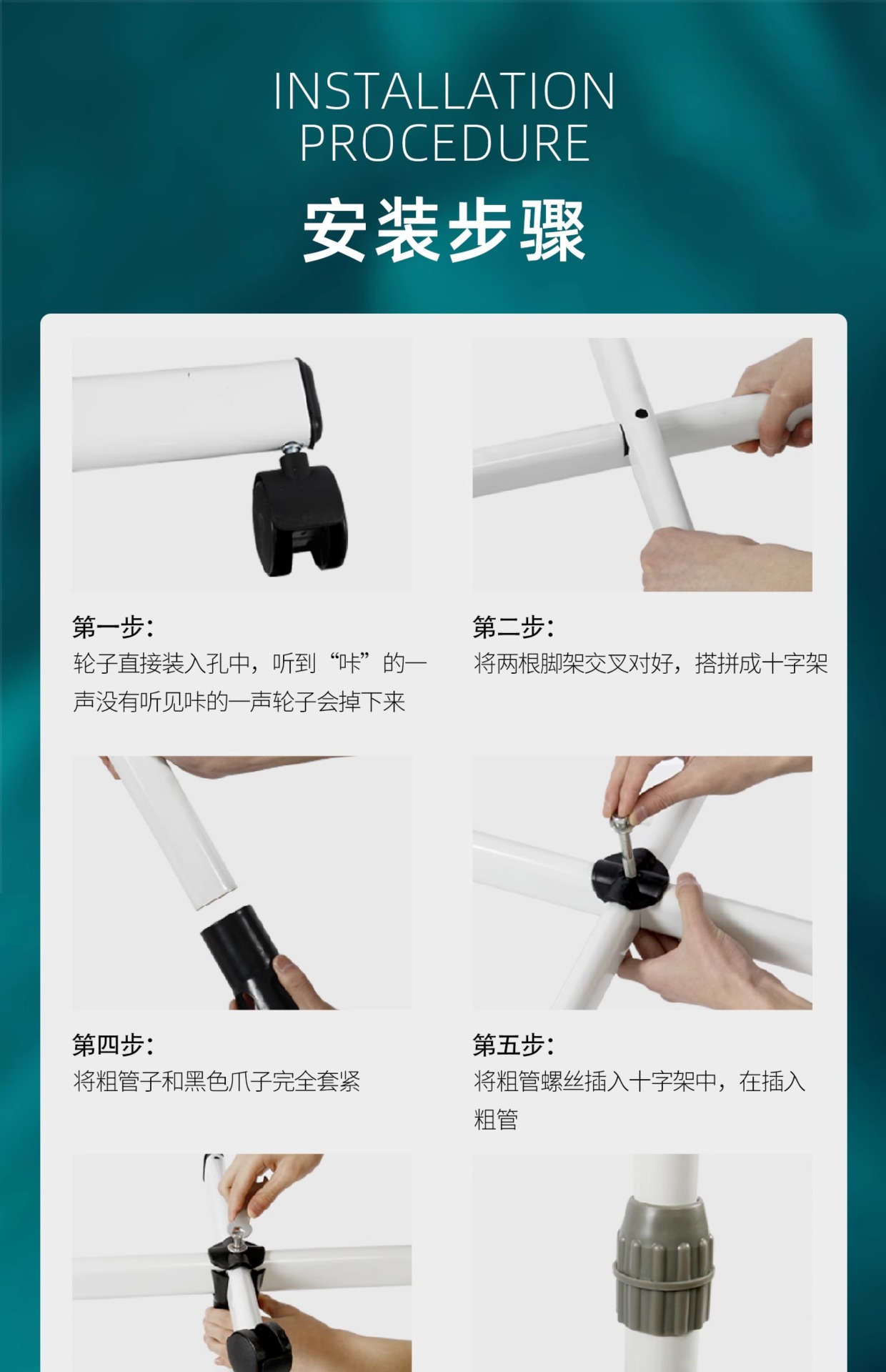 INSTALLATION PROCEDURE

安装步骤

第一步:
轮子直接装入孔中，听到“咔”的一声没有听见咔的一声轮子会掉下来

第二步:
将两根脚架交叉对好，搭拼成十字架

第四步:
将粗管子和黑色爪子完全套紧

第五步:
将粗管螺丝插入十字架中，在插入粗管