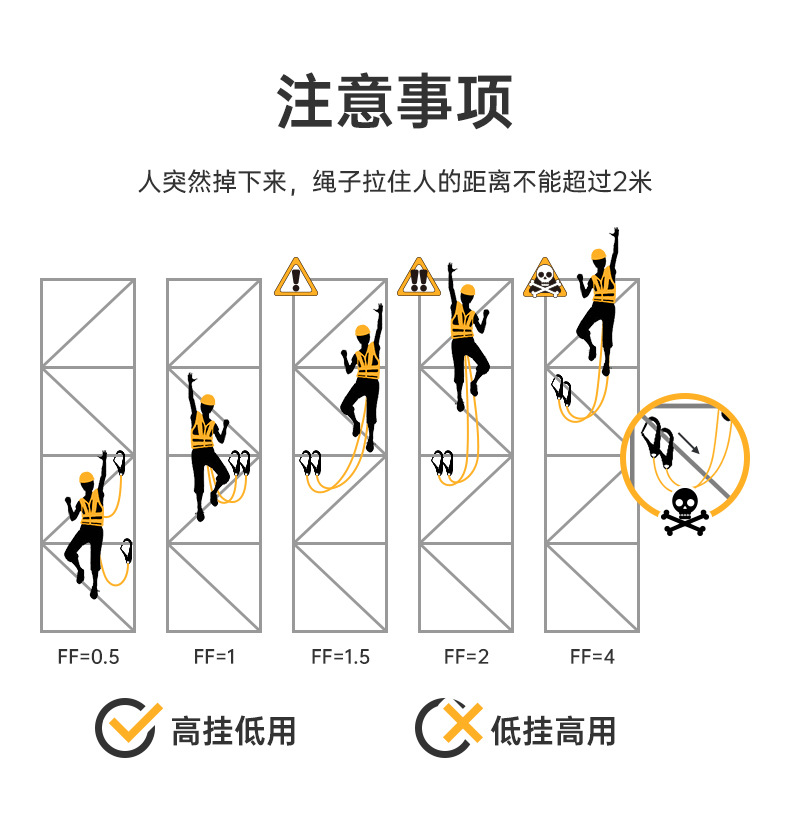 注意事项

人突然掉下来，绳子拉住人的距离不能超过2米

FF=0.5

FF=1

FF=1.5

FF=2

FF=4

高挂低用

低挂高用