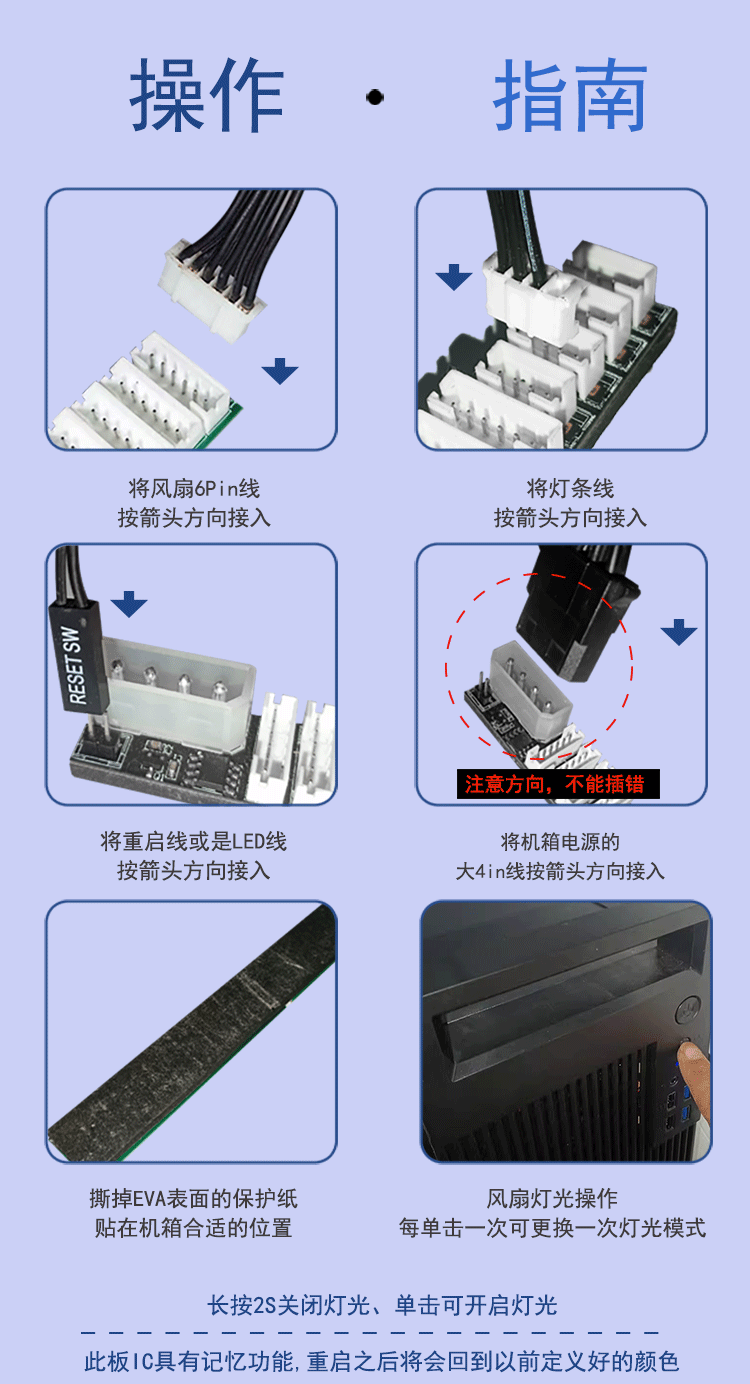 操作 · 指南

将风扇6Pin线
按箭头方向接入

将灯条线
按箭头方向接入

RESET SW

将重启线或是LED线
按箭头方向接入

注意方向，不能插错

将机箱电源的
大4in线按箭头方向接入

撕掉EVA表面的保护纸
贴在机箱合适的位置

风扇灯光操作
每单击一次可更换一次灯光模式

长按2S关闭灯光、单击可开启灯光

此板IC具有记忆功能，重启之后将会回到以前定义好的颜色