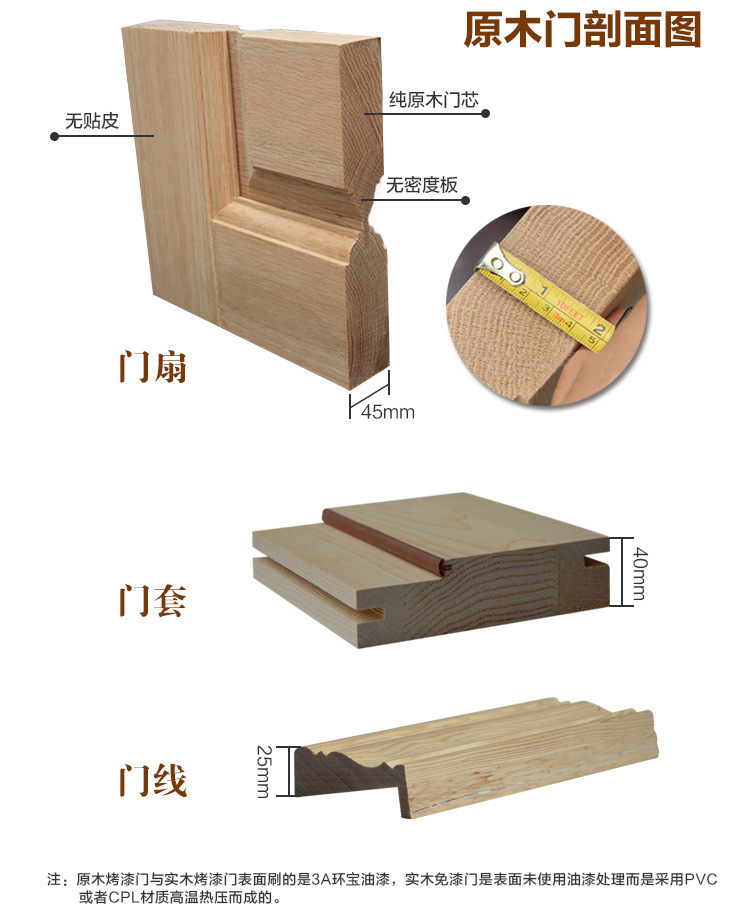 原木门剖面图

无贴皮

纯原木门芯

无密度板

门扇

45mm

门套

40mm

门线

25mm

注：原木烤漆门与实木烤漆门表面刷的是3A环宝油漆，实木免漆门是表面未使用油漆处理而是采用PVC或者CPL材质高温热压而成的。