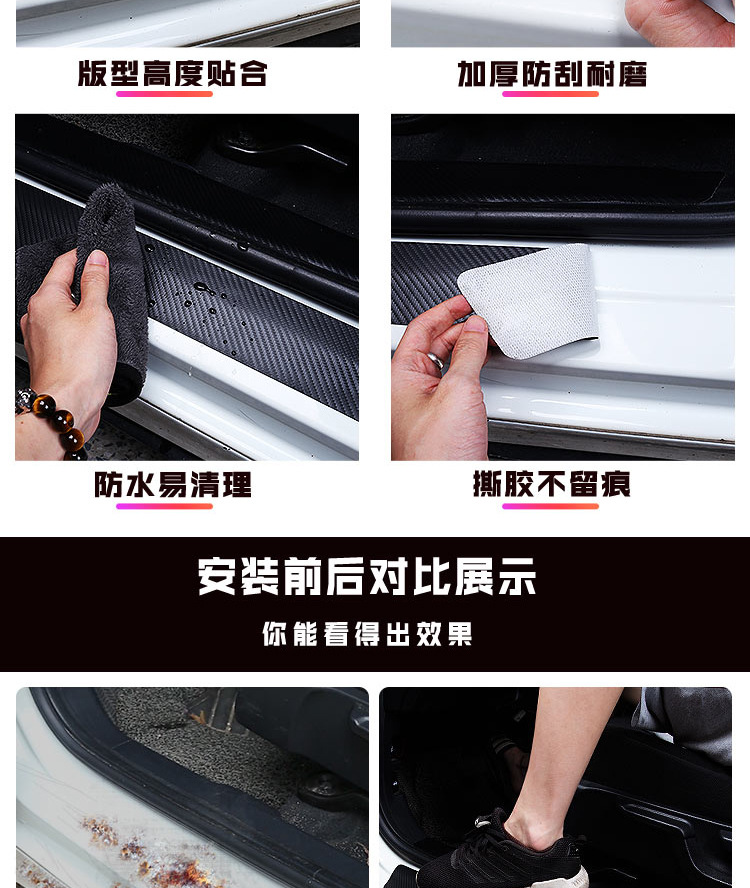 版型高度贴合

加厚防刮耐磨

防水易清理

撕胶不留痕

安装前后对比展示

你能看得出效果