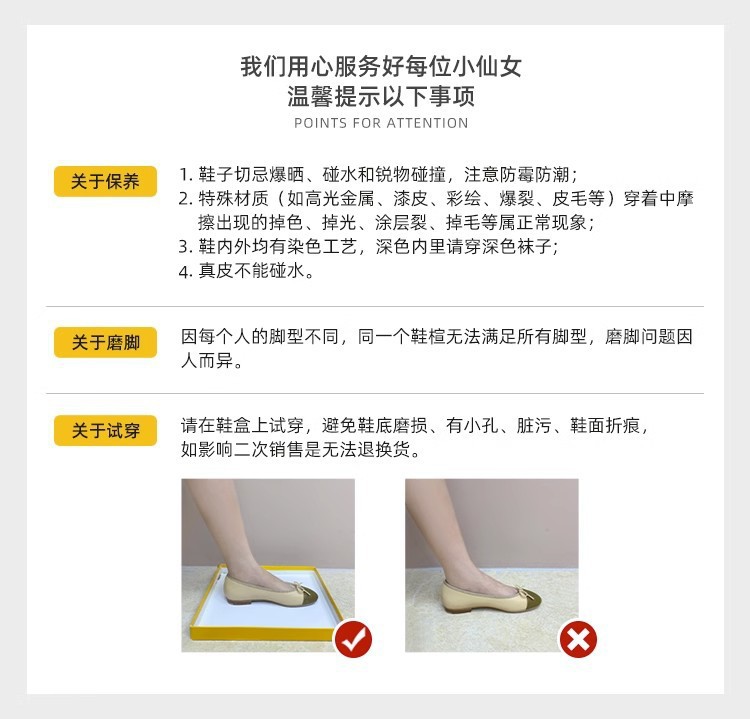 我们用心服务好每位小仙女
温馨提示以下事项
POINTS FOR ATTENTION

关于保养

1. 鞋子切忌爆晒、碰水和锐物碰撞，注意防霉防潮；
2. 特殊材质（如高光金属、漆皮、彩绘、爆裂、皮毛等）穿着中摩擦出现的掉色、掉光、涂层裂、掉毛等属正常现象；
3. 鞋内外均有染色工艺，深色内里请穿深色袜子；
4. 真皮不能碰水。

关于磨脚

因每个人的脚型不同，同一个鞋楦无法满足所有脚型，磨脚问题因人而异。

关于试穿

请在鞋盒上试穿，避免鞋底磨损、有小孔、脏污、鞋面折痕，如影响二次销售是无法退换货。