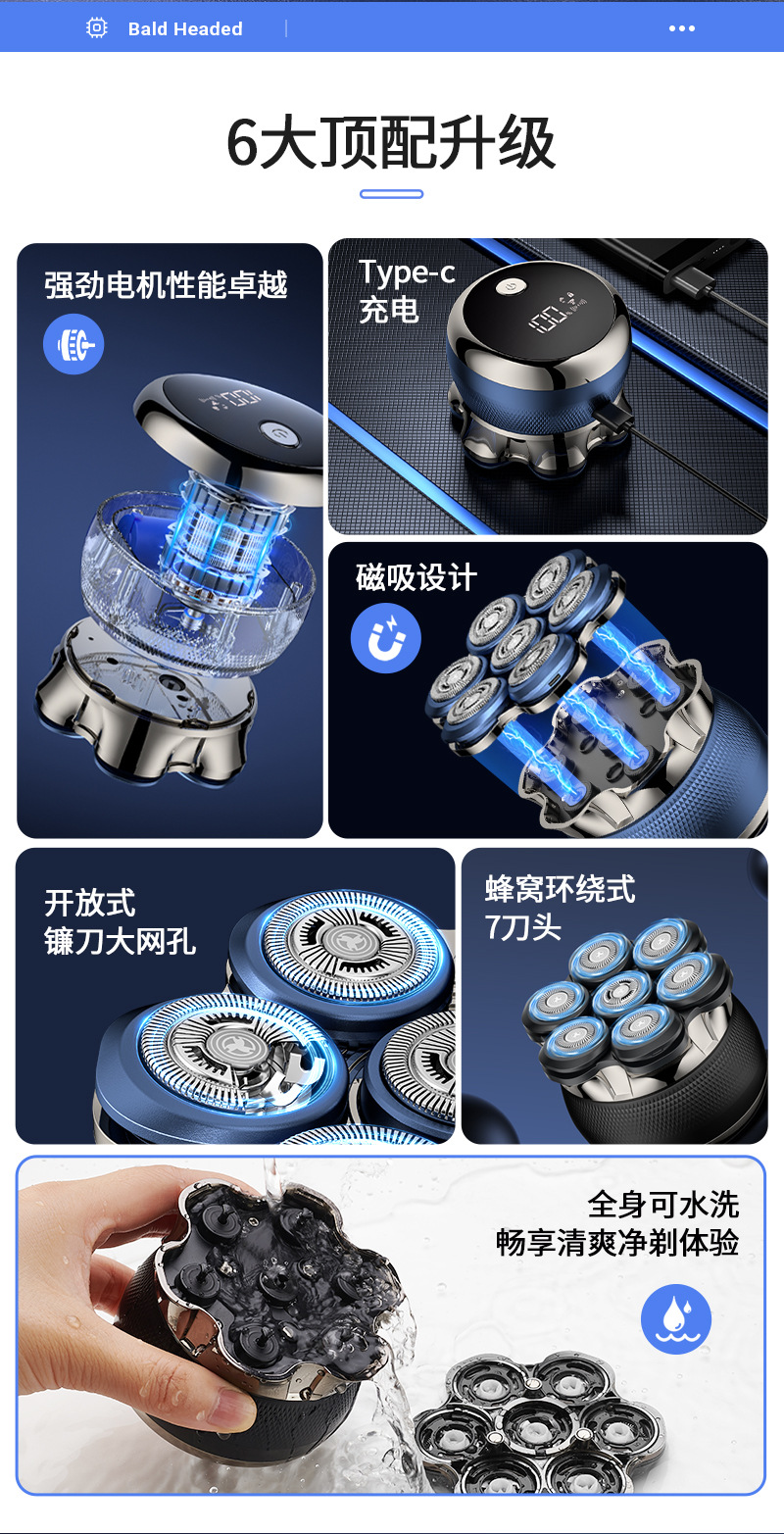 Bald Headed

6大顶配升级

强劲电机性能卓越

Type-c
充电

磁吸设计

开放式
镰刀大网孔

蜂窝环绕式
7刀头

全身可水洗
畅享清爽净剃体验