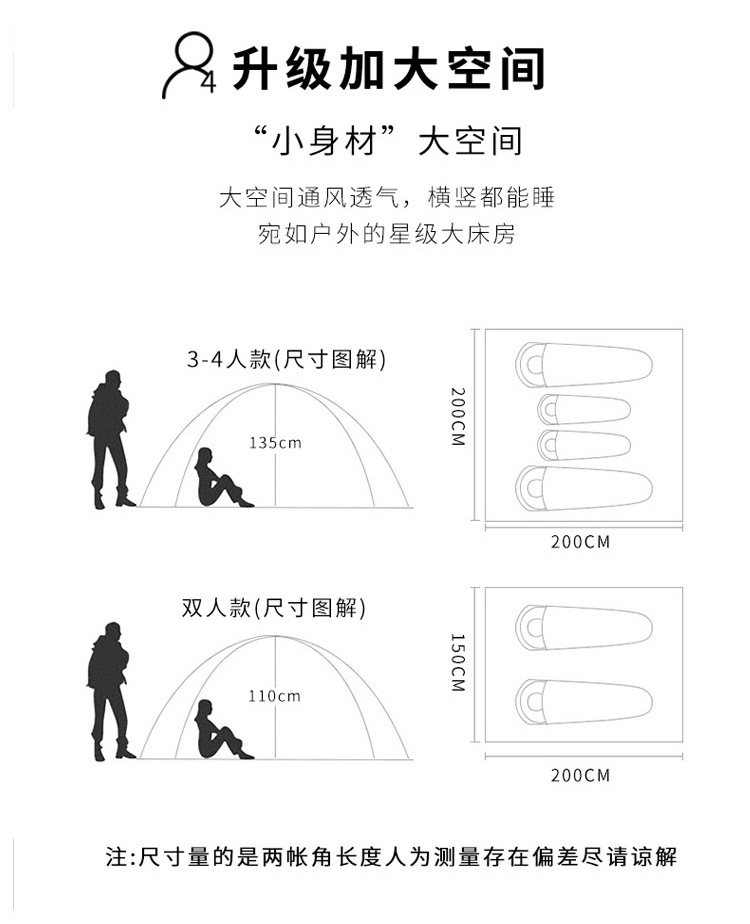 4 升级加大空间

“小身材”大空间

大空间通风透气，横竖都能睡
宛如户外的星级大床房

3-4人款(尺寸图解)

135cm

200CM

200CM

双人款(尺寸图解)

110cm

150CM

200CM

注:尺寸量的是两帐角长度人为测量存在偏差尽请谅解