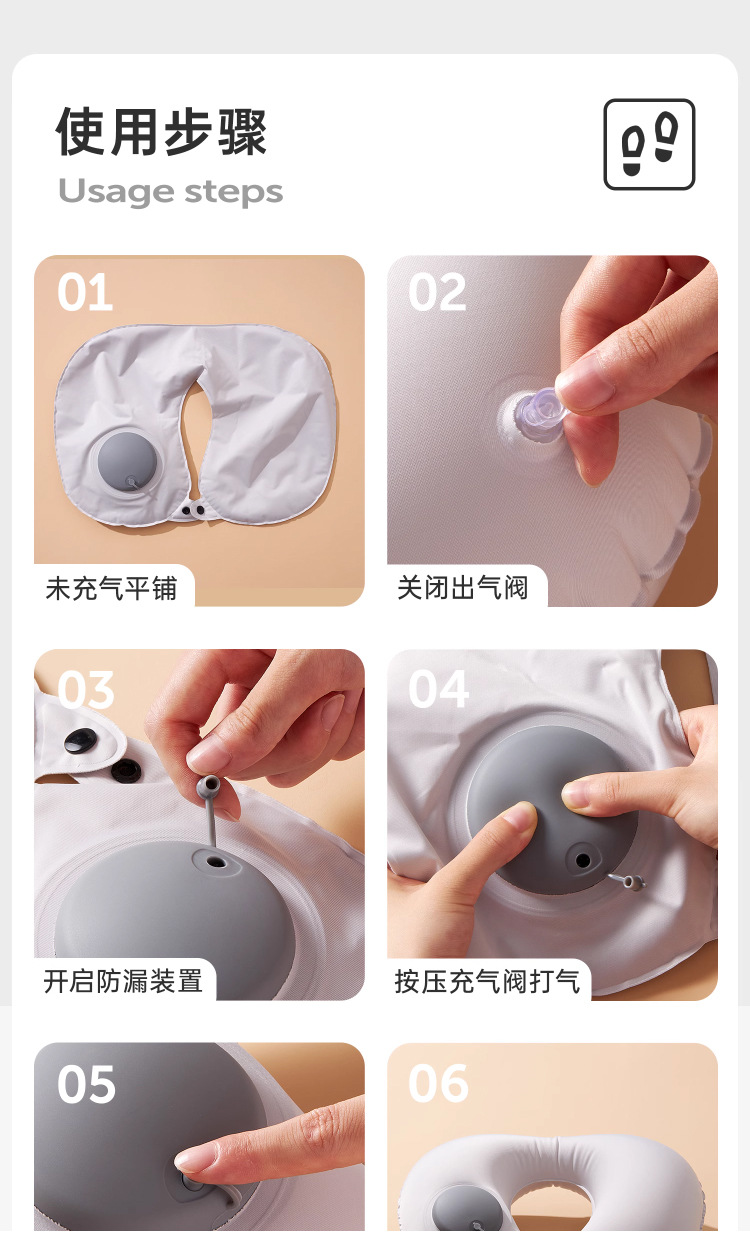 使用步骤
Usage steps

01
未充气平铺

02
关闭出气阀

03
开启防漏装置

04
按压充气阀打气

05

06