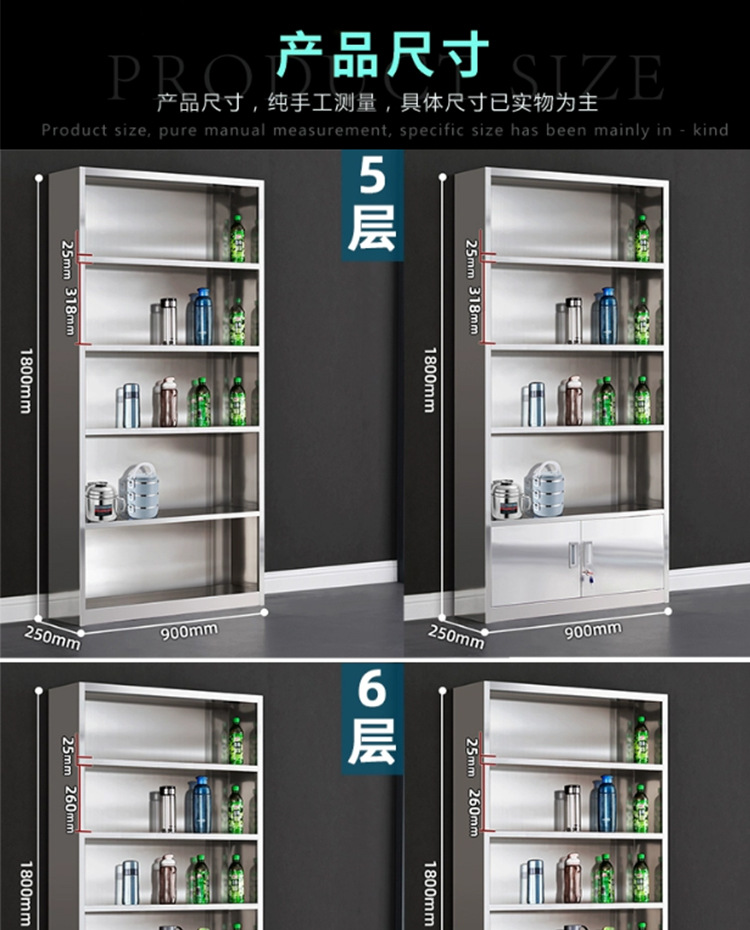 产品尺寸
PRODUCT SIZE
产品尺寸，纯手工测量，具体尺寸已实物为主
Product size, pure manual measurement, specific size has been mainly in - kind

5层

25mm
318mm
1800mm
250mm
900mm

25mm
318mm
1800mm
250mm
900mm

6层

25mm
260mm
1800mm

25mm
260mm
1800mm