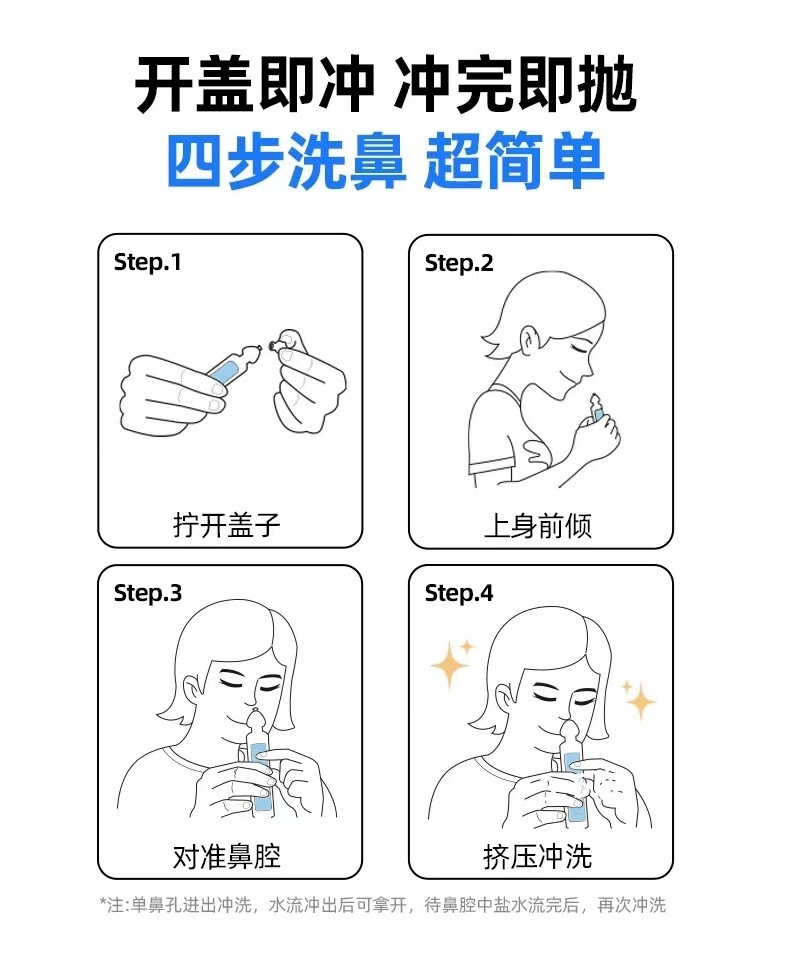 开盖即冲 冲完即抛
四步洗鼻 超简单

Step.1
拧开盖子

Step.2
上身前倾

Step.3
对准鼻腔

Step.4
挤压冲洗

*注:单鼻孔进出冲洗，水流冲出后可拿开，待鼻腔中盐水流完后，再次冲洗