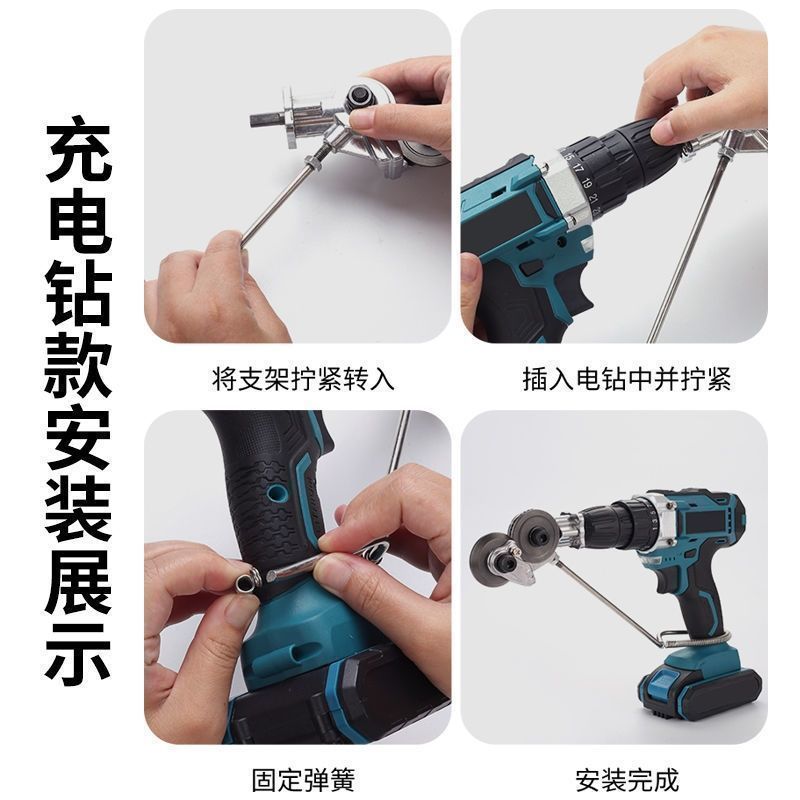 充电钻款安装展示

将支架拧紧转入

插入电钻中并拧紧

固定弹簧

安装完成