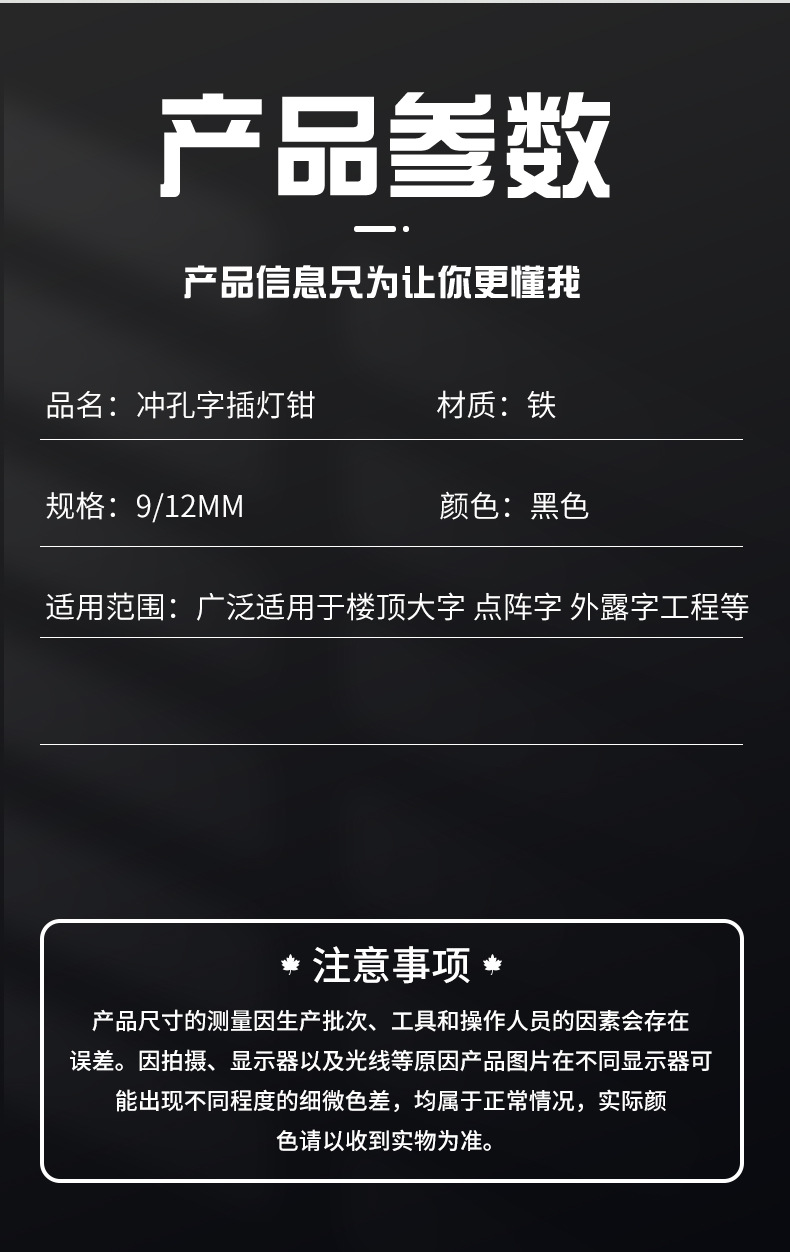 产品参数

产品信息只为让你更懂我

品名：冲孔字插灯钳 材质：铁

规格：9/12MM 颜色：黑色

适用范围：广泛适用于楼顶大字 点阵字 外露字工程等

注意事项

产品尺寸的测量因生产批次、工具和操作人员的因素会存在误差。因拍摄、显示器以及光线等原因产品图片在不同显示器可能出现不同程度的细微色差，均属于正常情况，实际颜色请以收到实物为准。