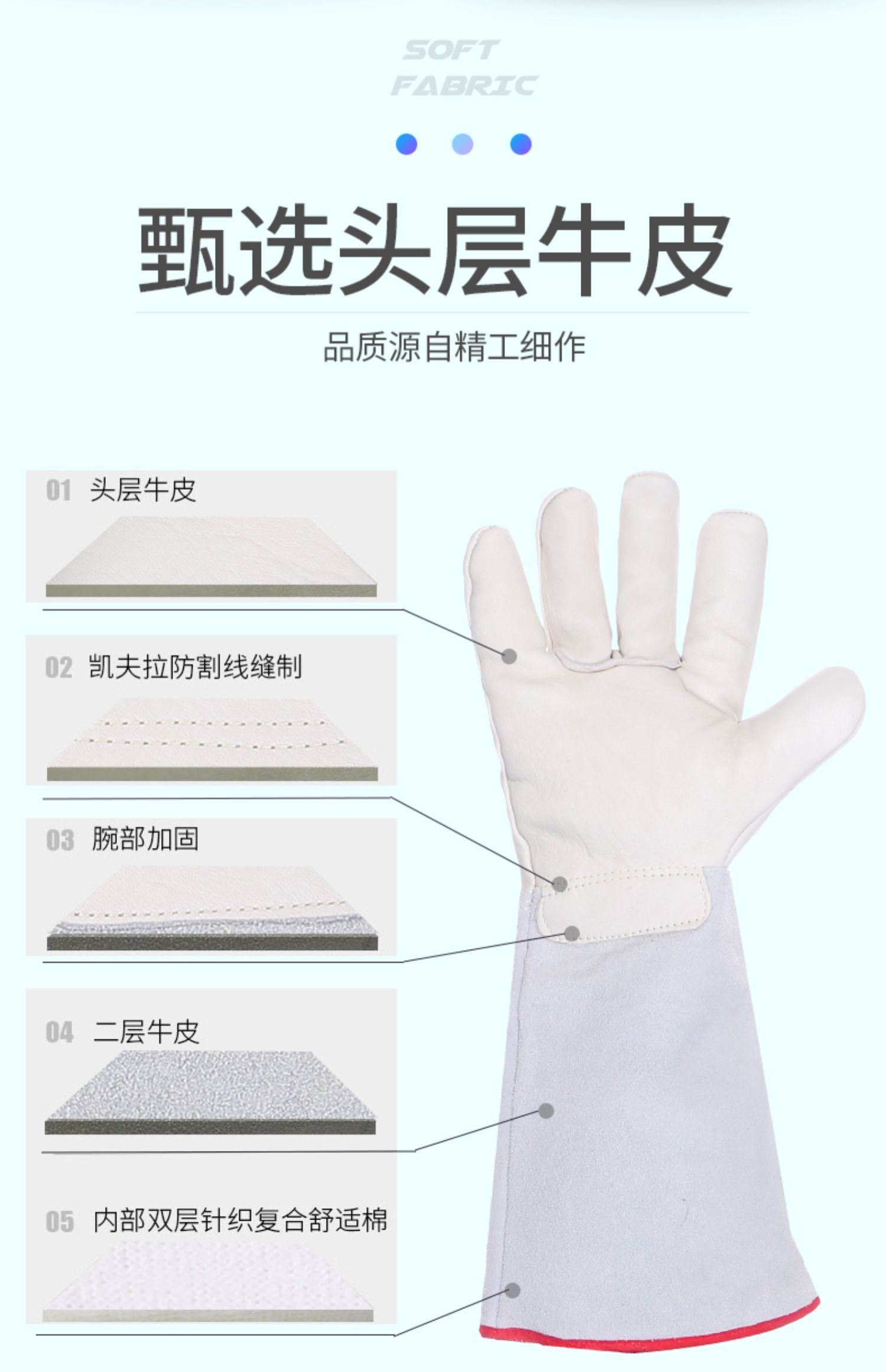 SOFT FABRIC

甄选头层牛皮

品质源自精工细作

01 头层牛皮

02 凯夫拉防割线缝制

03 腕部加固

04 二层牛皮

05 内部双层针织复合舒适棉