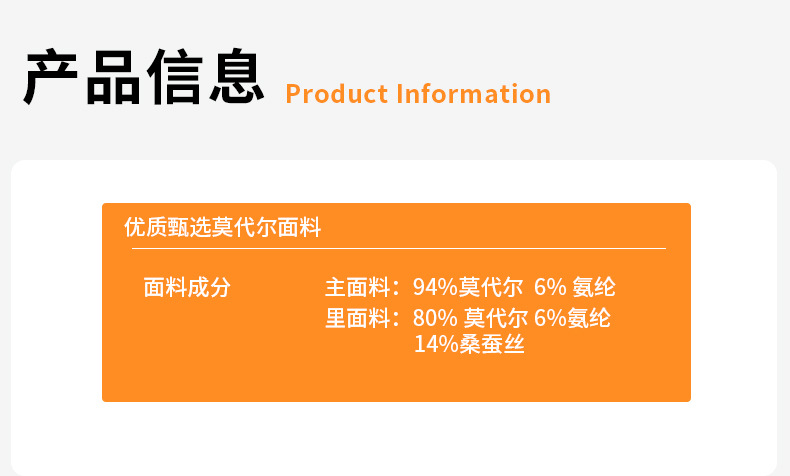 产品信息 Product Information

优质甄选莫代尔面料

面料成分

主面料：94%莫代尔 6% 氨纶
里面料：80% 莫代尔 6%氨纶 14%桑蚕丝