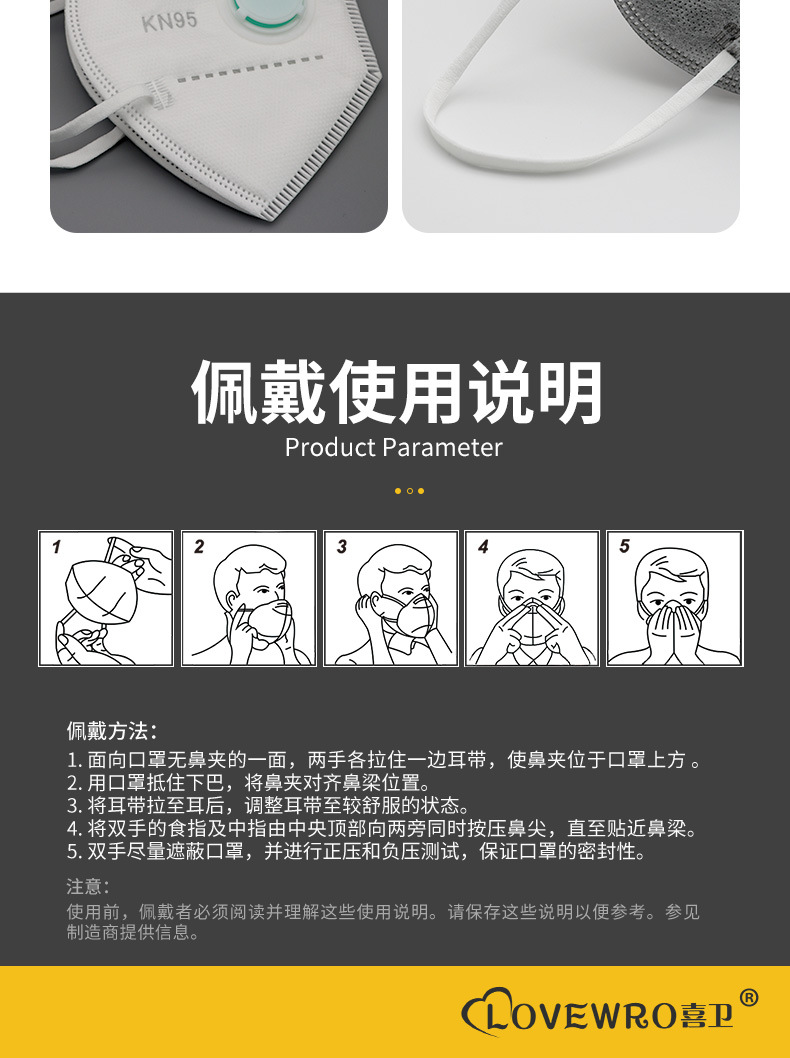 KN95

佩戴使用说明
Product Parameter

1 2 3 4 5

佩戴方法：
1. 面向口罩无鼻夹的一面，两手各拉住一边耳带，使鼻夹位于口罩上方 。
2. 用口罩抵住下巴，将鼻夹对齐鼻梁位置。
3. 将耳带拉至耳后，调整耳带至较舒服的状态。
4. 将双手的食指及中指由中央顶部向两旁同时按压鼻尖，直至贴近鼻梁。
5. 双手尽量遮蔽口罩，并进行正压和负压测试，保证口罩的密封性。

注意：
使用前，佩戴者必须阅读并理解这些使用说明。请保存这些说明以便参考。参见制造商提供信息。

LOVEWRO喜卫®