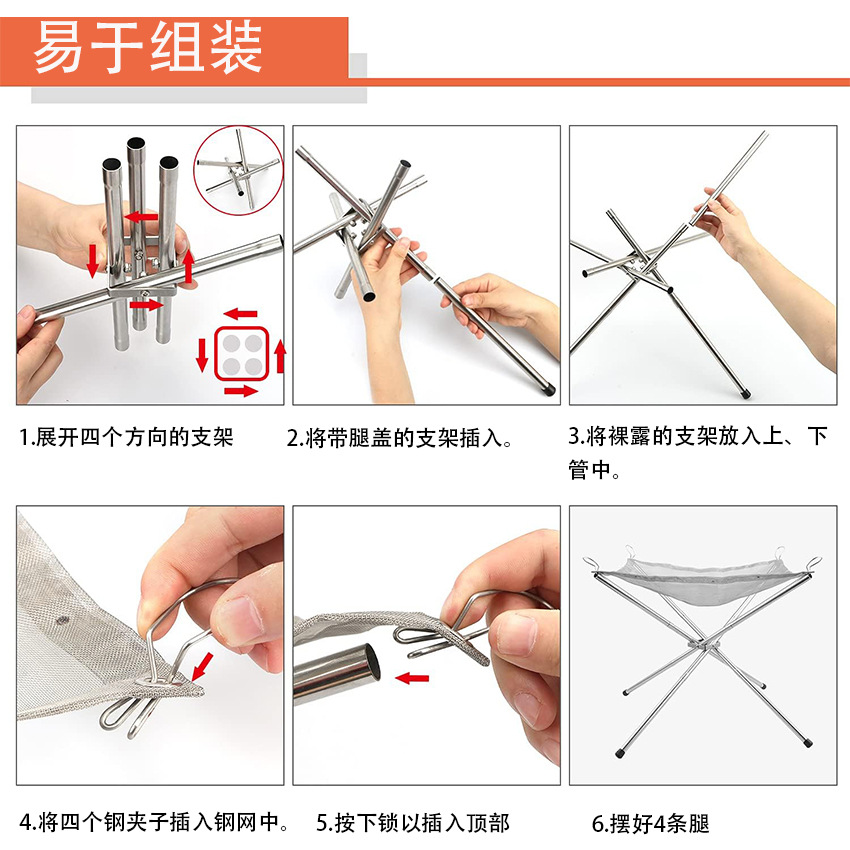 易于组装

1.展开四个方向的支架

2.将带腿盖的支架插入。

3.将裸露的支架放入上、下管中。

4.将四个钢夹子插入钢网中。

5.按下锁以插入顶部

6.摆好4条腿