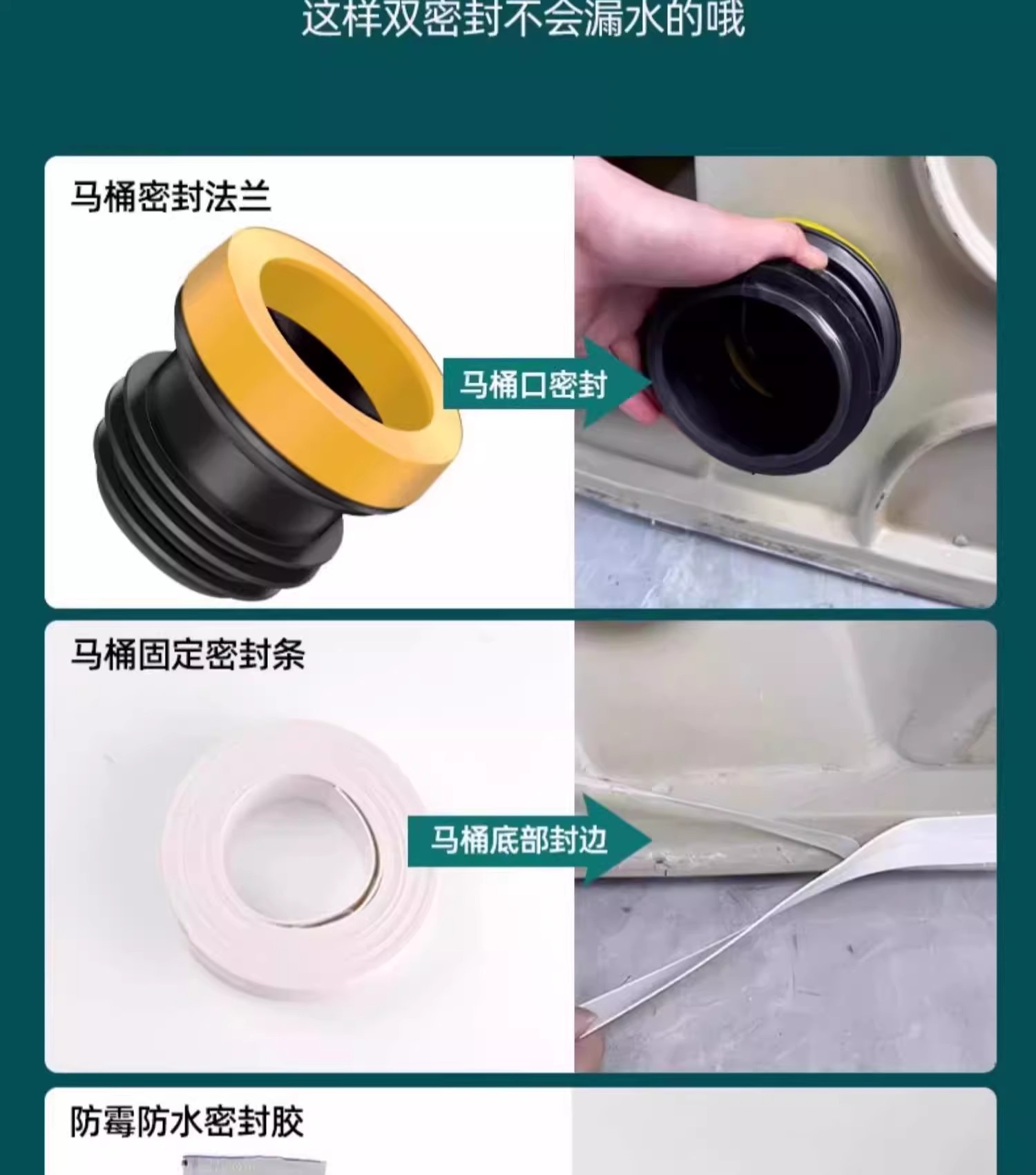 这样双密封不会漏水的哦

马桶密封法兰

马桶口密封

马桶固定密封条

马桶底部封边

防霉防水密封胶