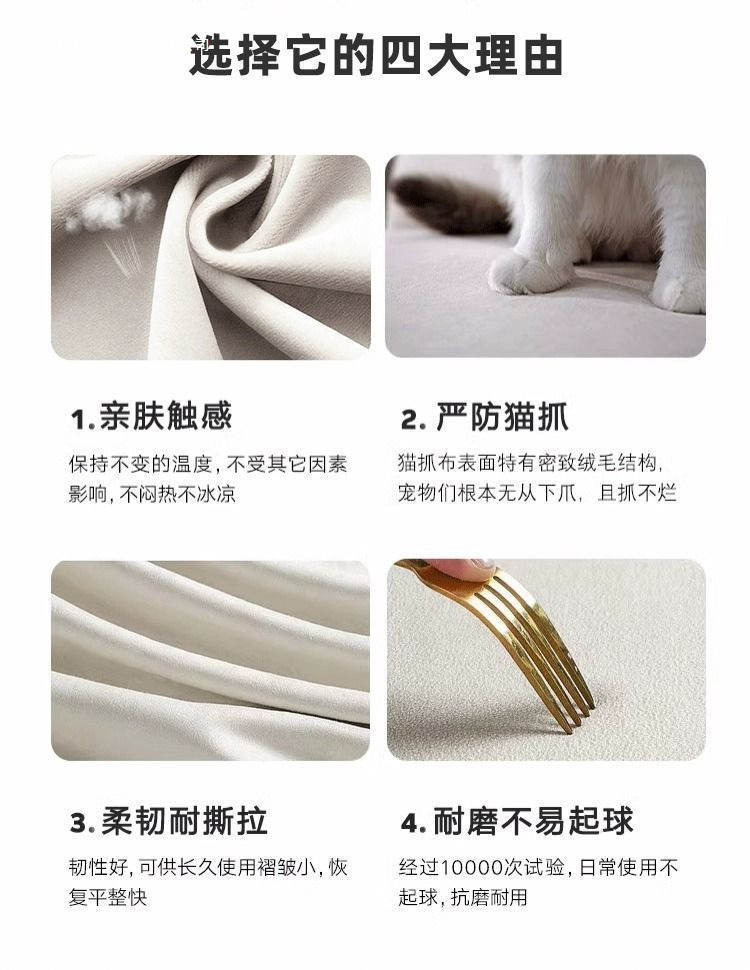 选择它的四大理由

1. 亲肤触感

保持不变的温度，不受其它因素影响，不闷热不冰凉

2. 严防猫抓

猫抓布表面特有密致绒毛结构，宠物们根本无从下爪，且抓不烂

3. 柔韧耐撕拉

韧性好，可供长久使用褶皱小，恢复平整快

4. 耐磨不易起球

经过10000次试验，日常使用不起球，抗磨耐用