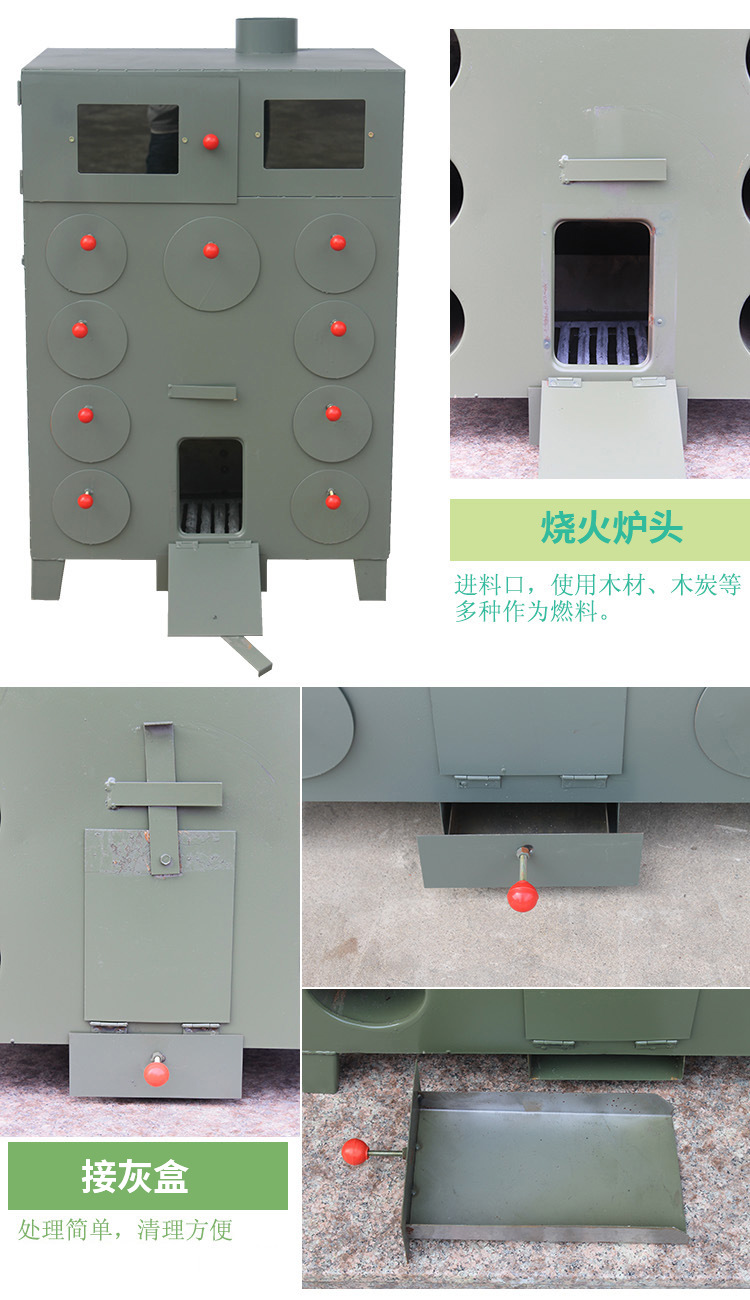 烧火炉头

进料口，使用木材、木炭等多种作为燃料。

接灰盒

处理简单，清理方便