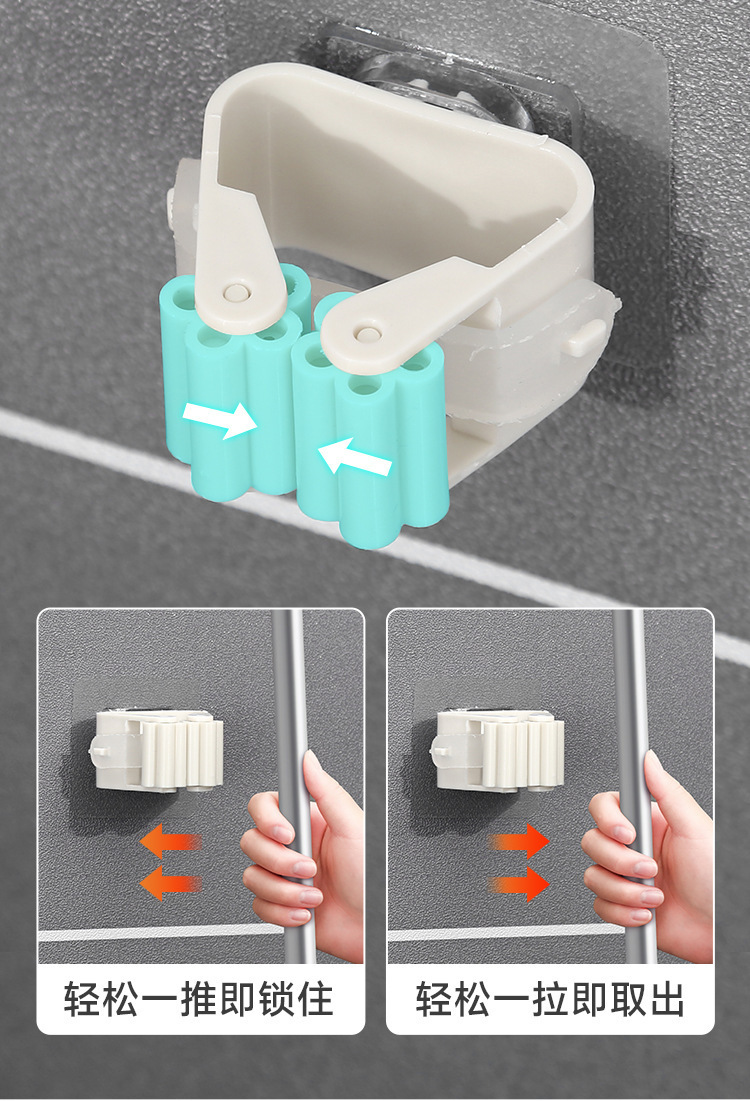 轻松一推即锁住

轻松一拉即取出