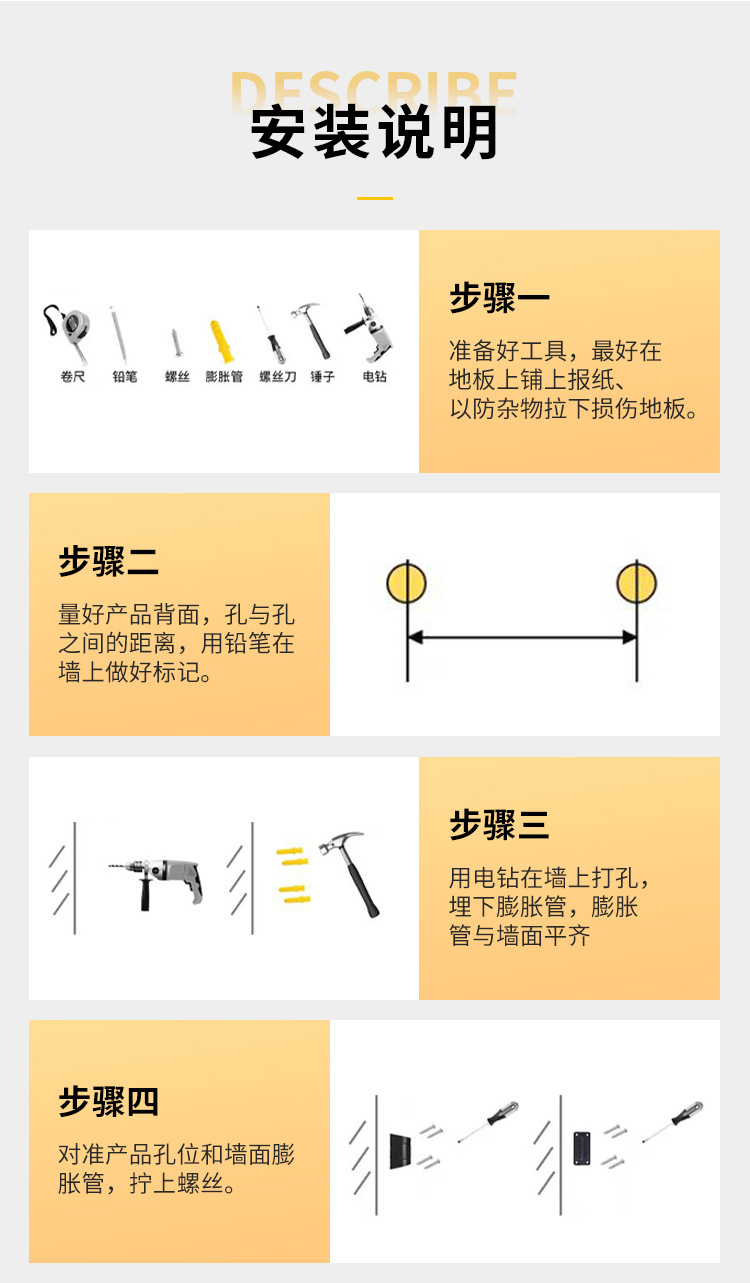 DESCRIBE
安装说明

卷尺 铅笔 螺丝 膨胀管 螺丝刀 锤子 电钻

步骤一
准备好工具，最好在地板上铺上报纸、以防杂物拉下损伤地板。

步骤二
量好产品背面，孔与孔之间的距离，用铅笔在墙上做好标记。

步骤三
用电钻在墙上打孔，埋下膨胀管，膨胀管与墙面平齐

步骤四
对准产品孔位和墙面膨胀管，拧上螺丝。