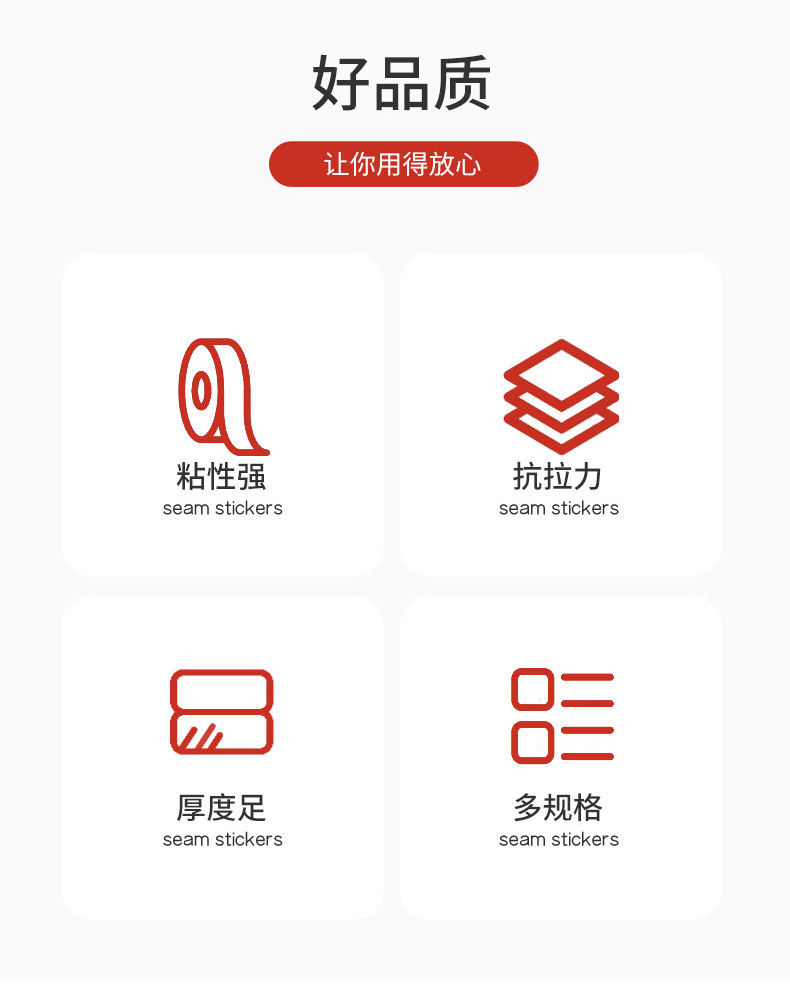 好品质

让你用得放心

粘性强
seam stickers

抗拉力
seam stickers

厚度足
seam stickers

多规格
seam stickers