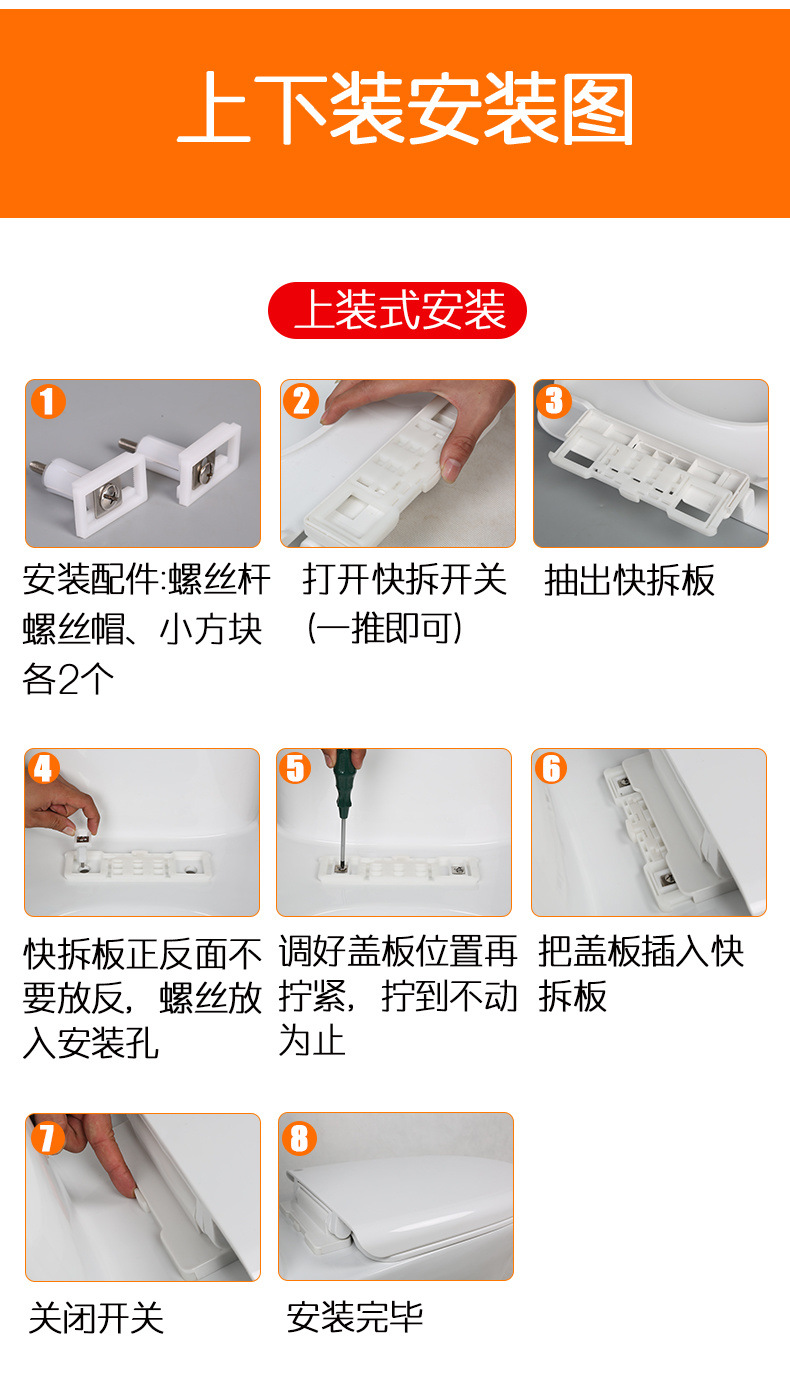 上下装安装图

上装式安装

1
安装配件:螺丝杆螺丝帽、小方块各2个

2
打开快拆开关（一推即可）

3
抽出快拆板

4
快拆板正反面不要放反，螺丝放入安装孔

5
调好盖板位置再拧紧，拧到不动为止

6
把盖板插入快拆板

7
关闭开关

8
安装完毕