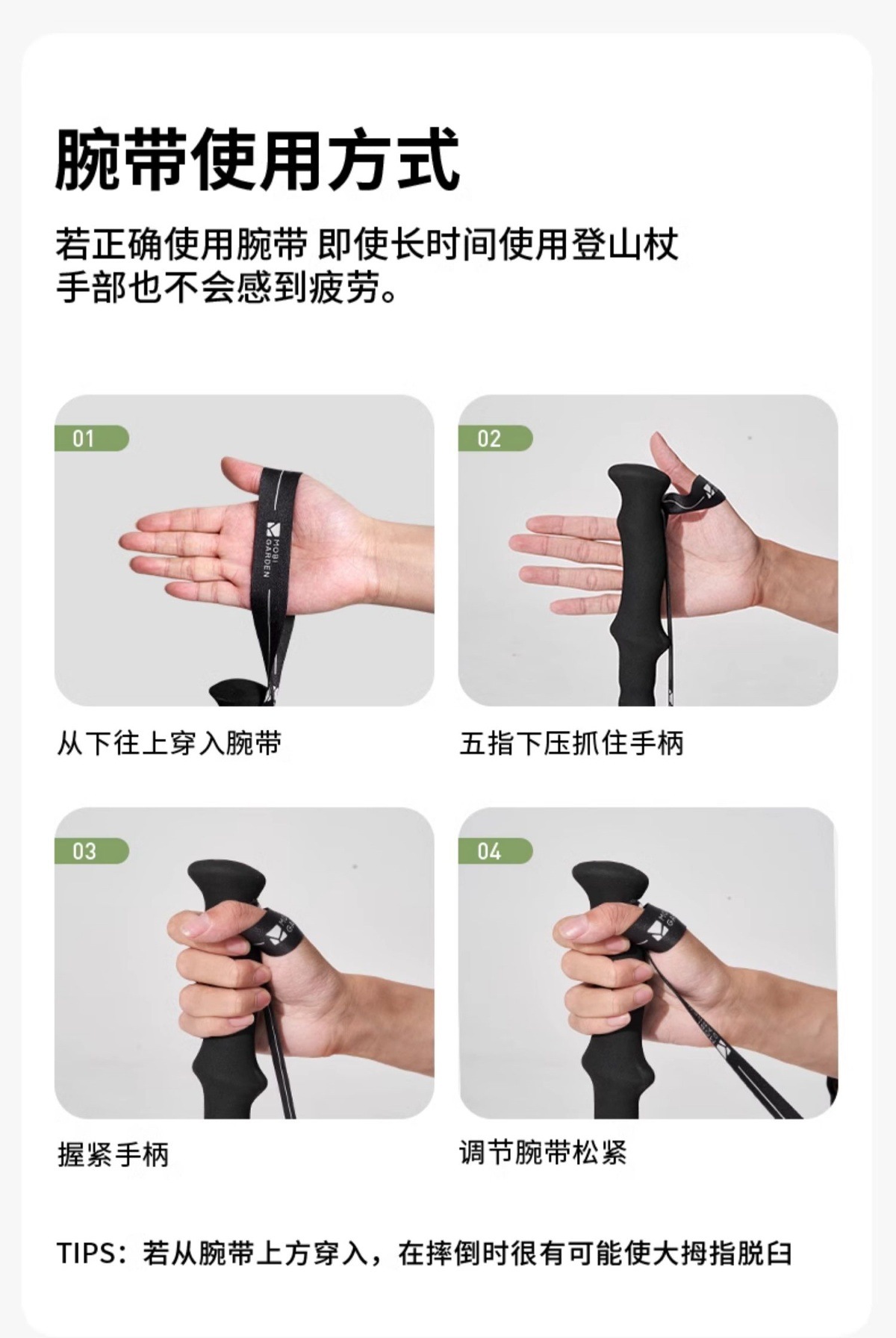 腕带使用方式

若正确使用腕带 即使长时间使用登山杖
手部也不会感到疲劳。

01

MOBI GARDEN

从下往上穿入腕带

02

五指下压抓住手柄

03

握紧手柄

04

调节腕带松紧

TIPS：若从腕带上方穿入，在摔倒时很有可能使大拇指脱臼