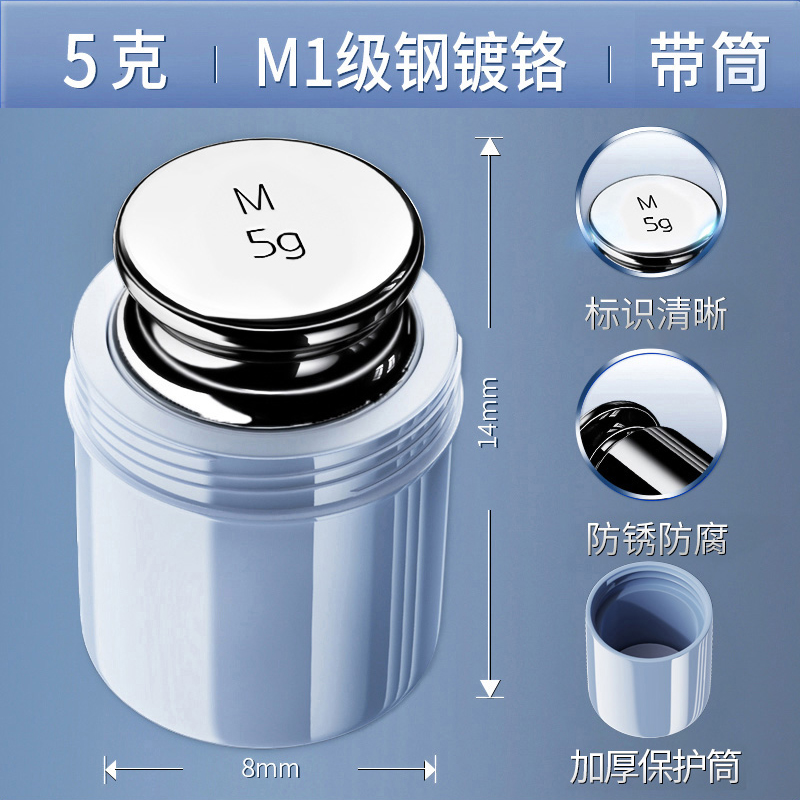 5克 | M1级钢镀铬 | 带筒

M
5g

14mm

8mm

M
5g

标识清晰

防锈防腐

加厚保护筒