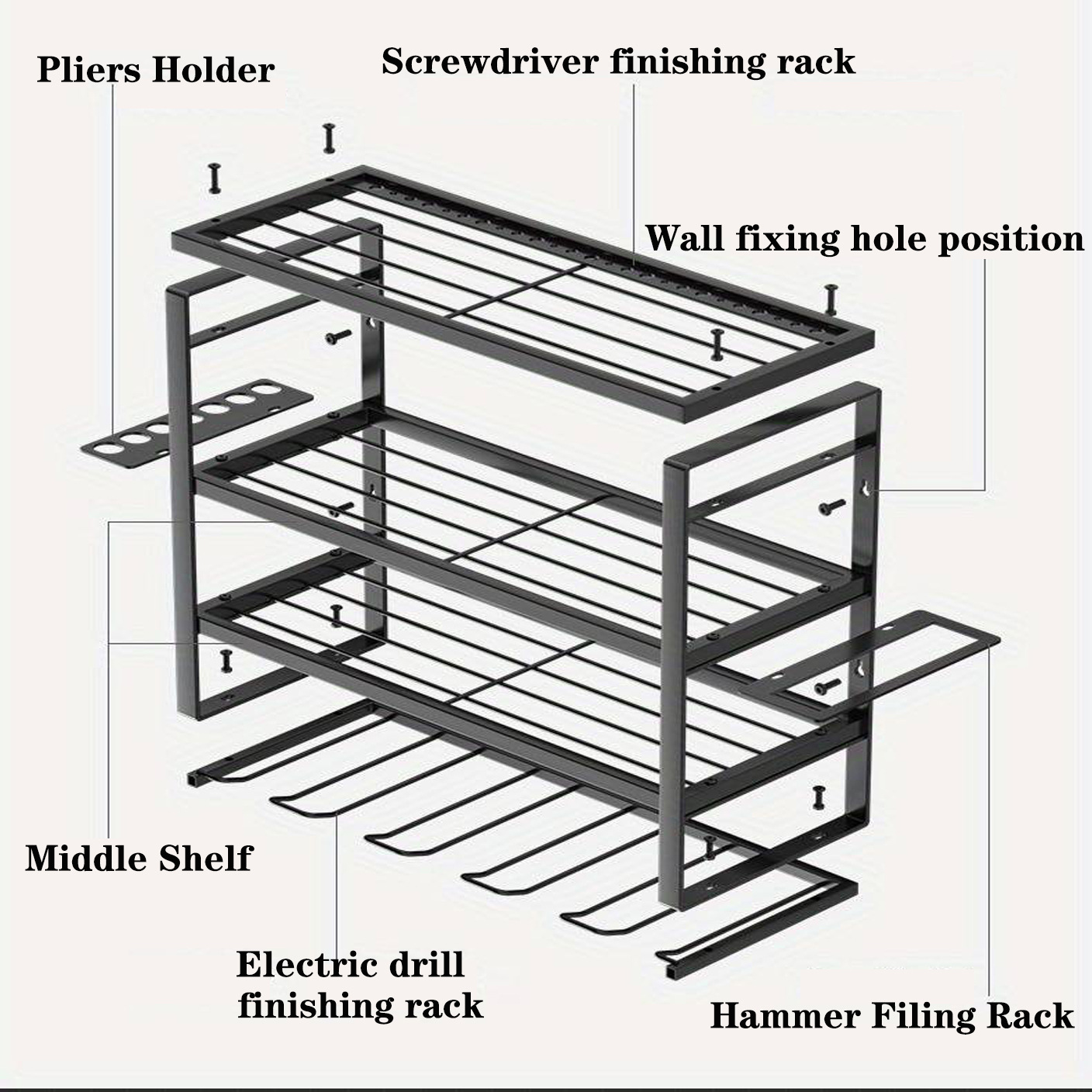 Pliers Holder

Screwdriver finishing rack

Wall fixing hole position

Middle Shelf

Electric drill finishing rack

Hammer Filing Rack