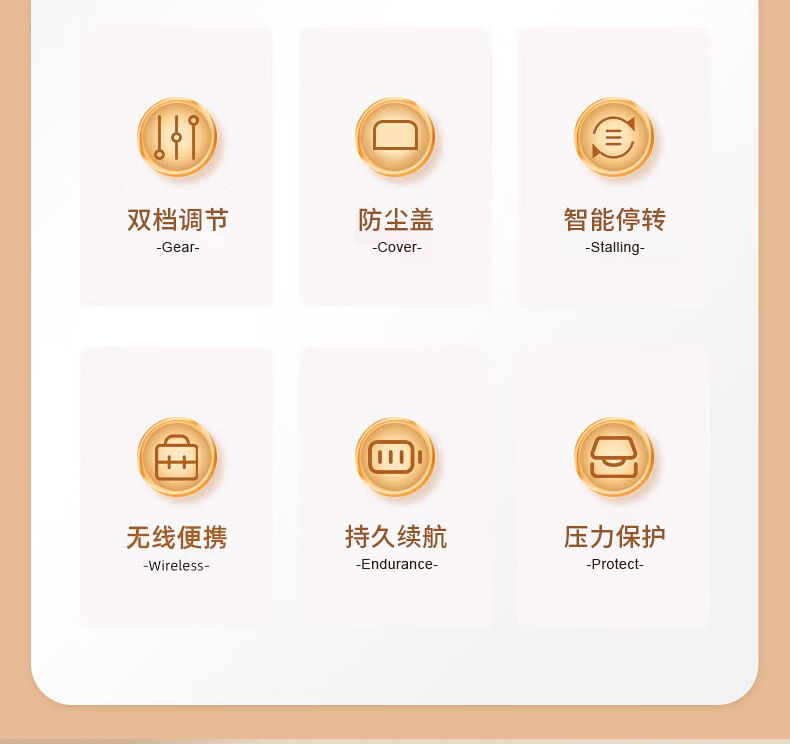 双档调节
-Gear-

防尘盖
-Cover-

智能停转
-Stalling-

无线便携
-Wireless-

持久续航
-Endurance-

压力保护
-Protect-