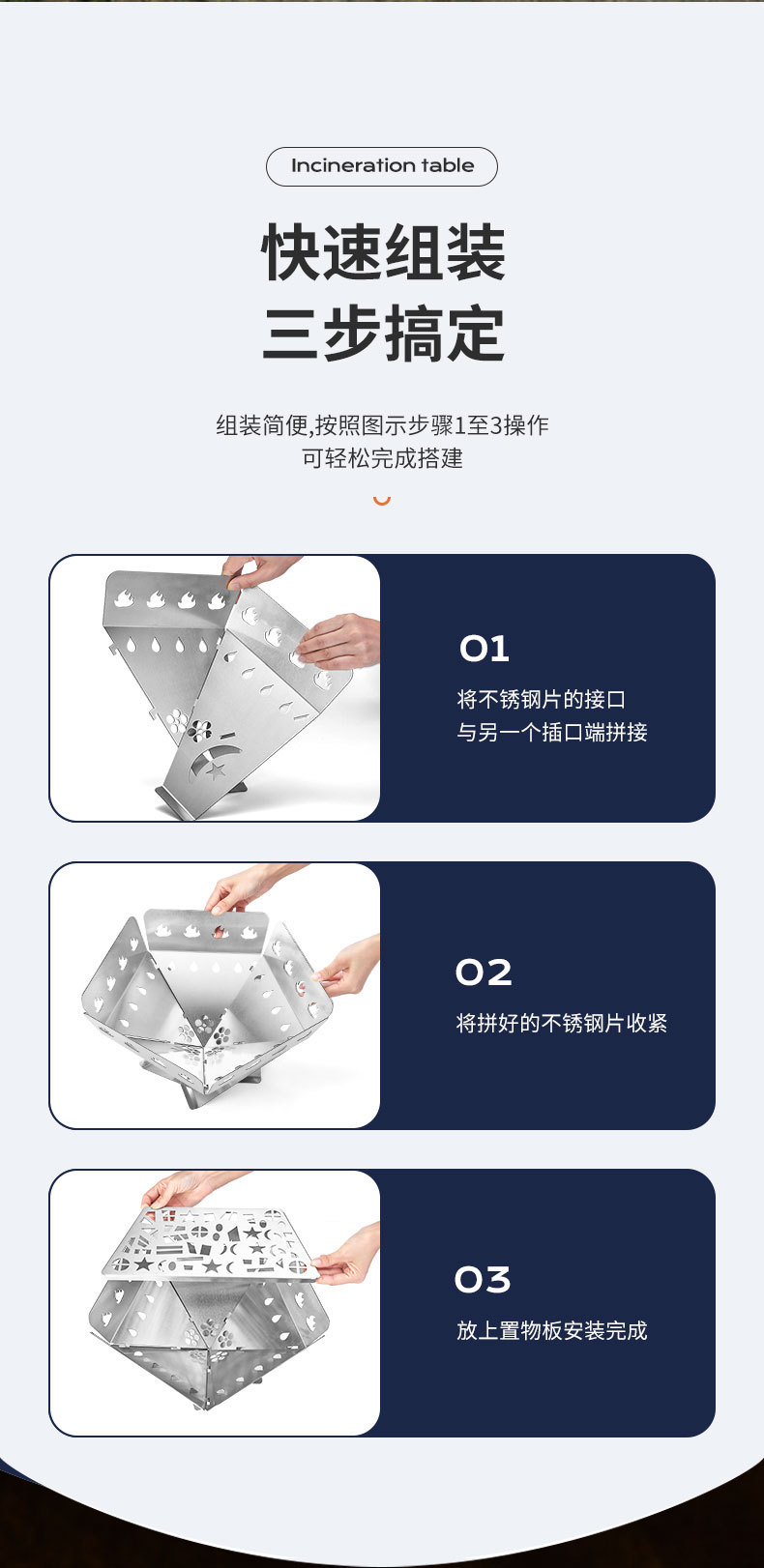 Incineration table

快速组装
三步搞定

组装简便,按照图示步骤1至3操作
可轻松完成搭建

01
将不锈钢片的接口
与另一个插口端拼接

02
将拼好的不锈钢片收紧

03
放上置物板安装完成