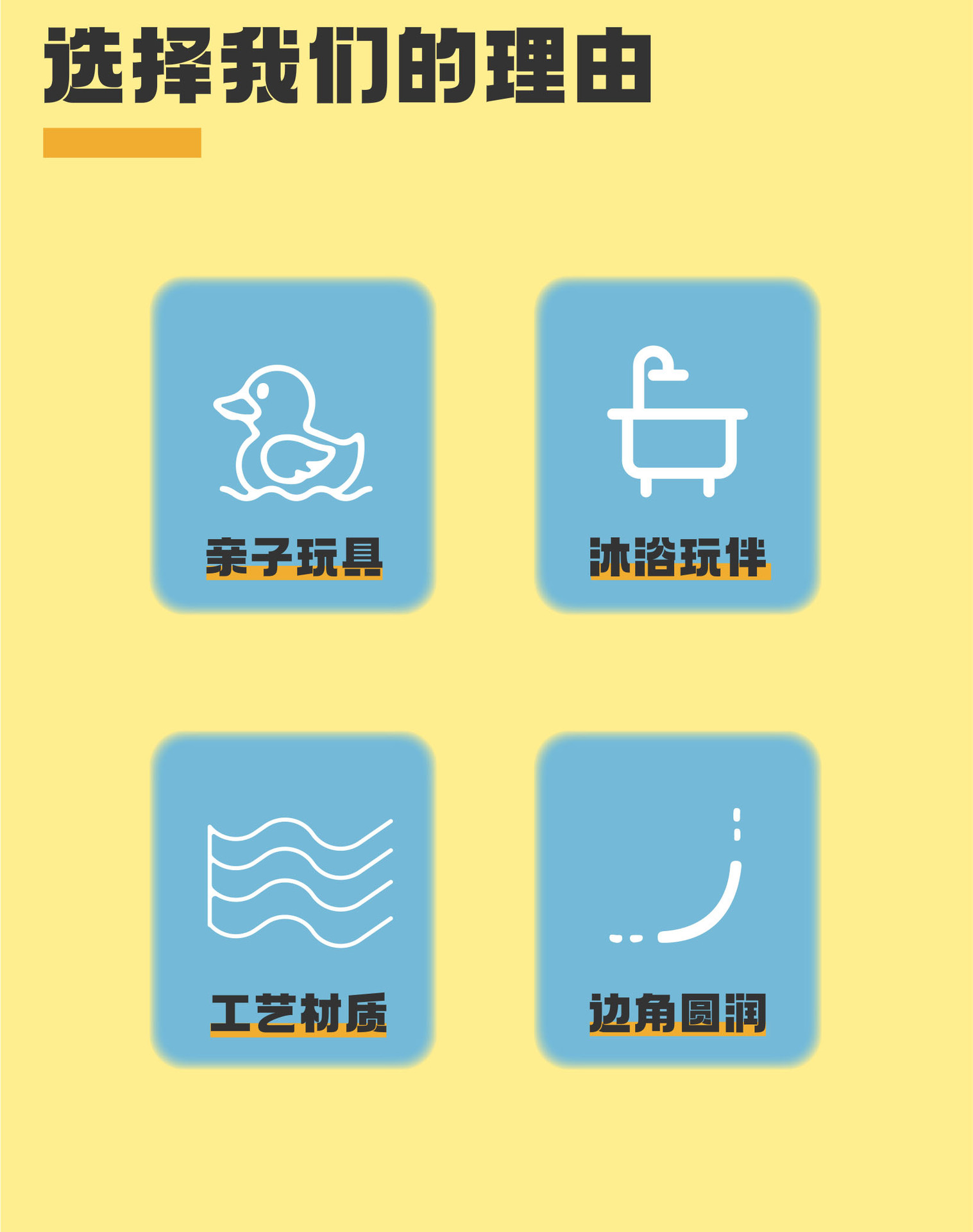 选择我们的理由

亲子玩具

沐浴玩伴

工艺材质

边角圆润