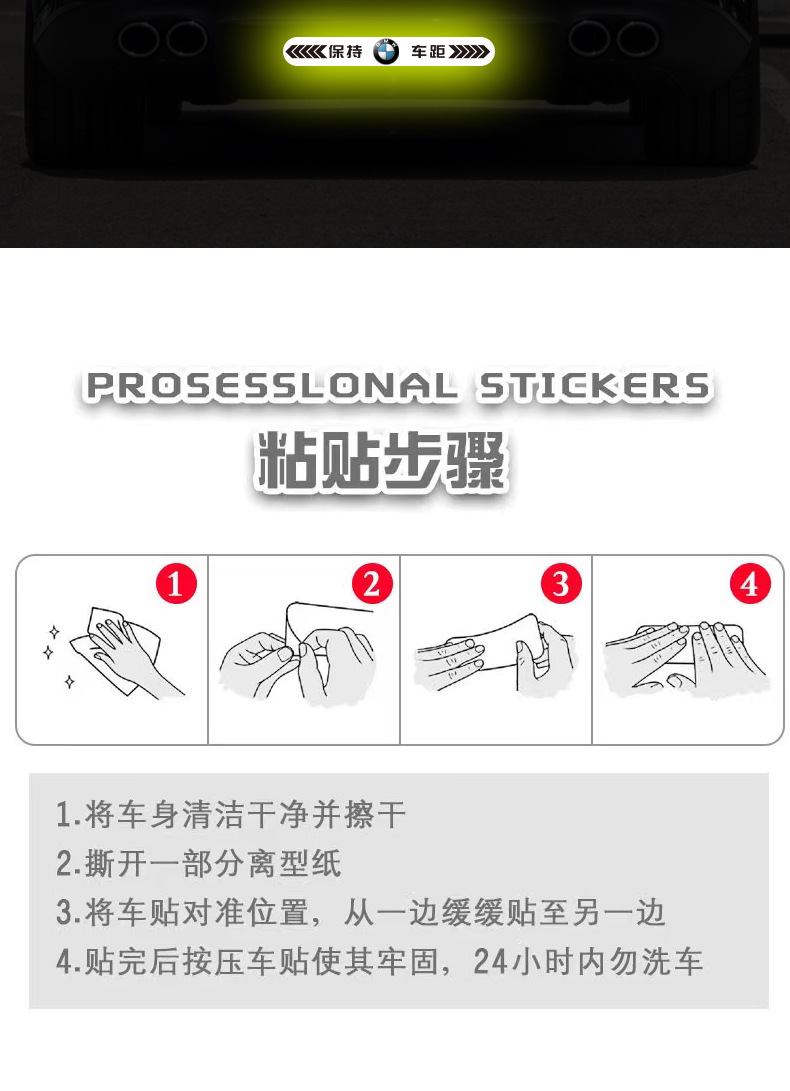 保持 车距

PROSESSLONAL STICKERS
粘贴步骤

1

2

3

4

1.将车身清洁干净并擦干
2.撕开一部分离型纸
3.将车贴对准位置，从一边缓缓贴至另一边
4.贴完后按压车贴使其牢固，24小时内勿洗车