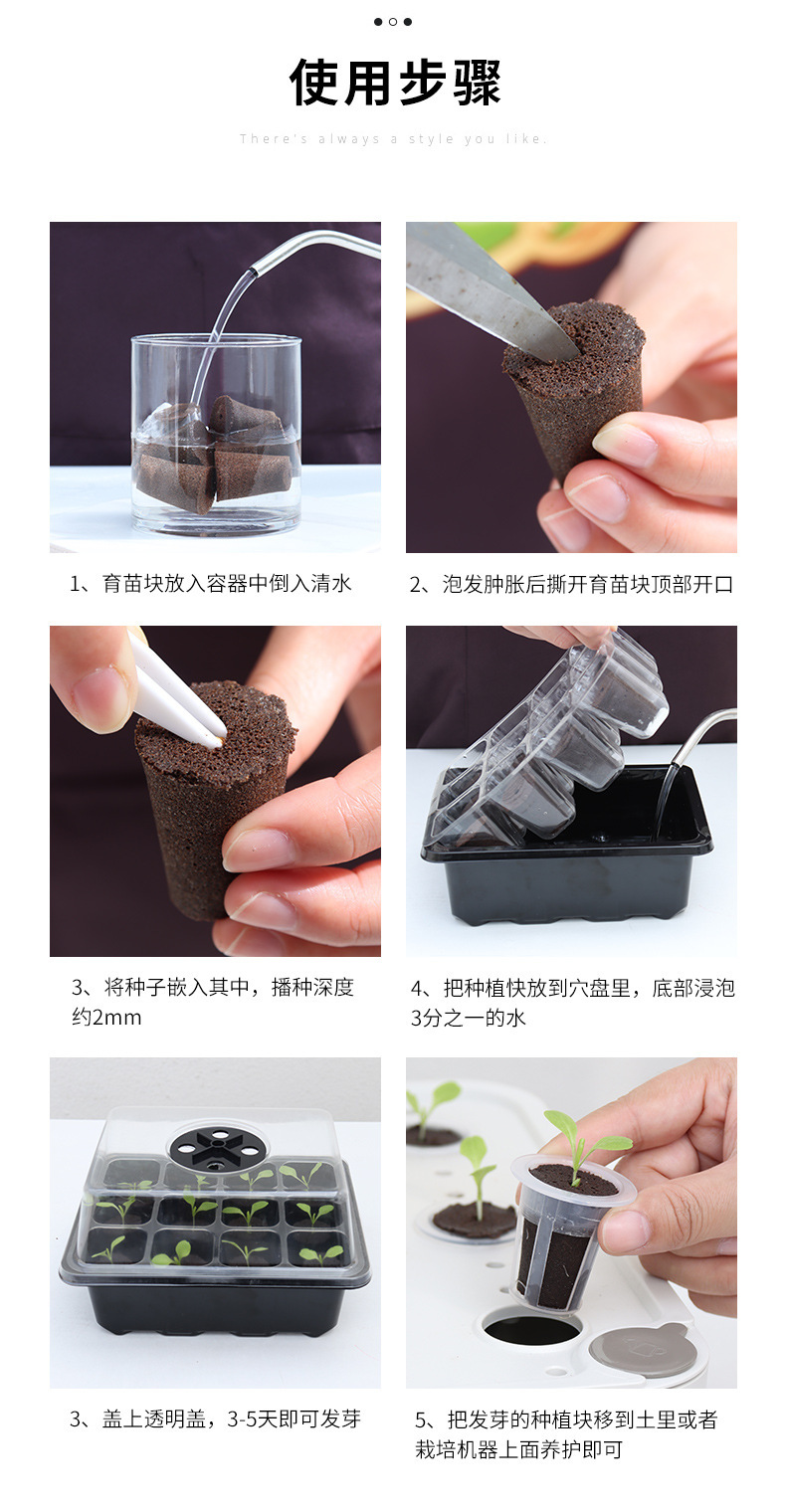 使用步骤

There's always a style you like.

1、育苗块放入容器中倒入清水

2、泡发肿胀后撕开育苗块顶部开口

3、将种子嵌入其中，播种深度约2mm

4、把种植快放到穴盘里，底部浸泡3分之一的水

3、盖上透明盖，3-5天即可发芽

5、把发芽的种植块移到土里或者栽培机器上面养护即可