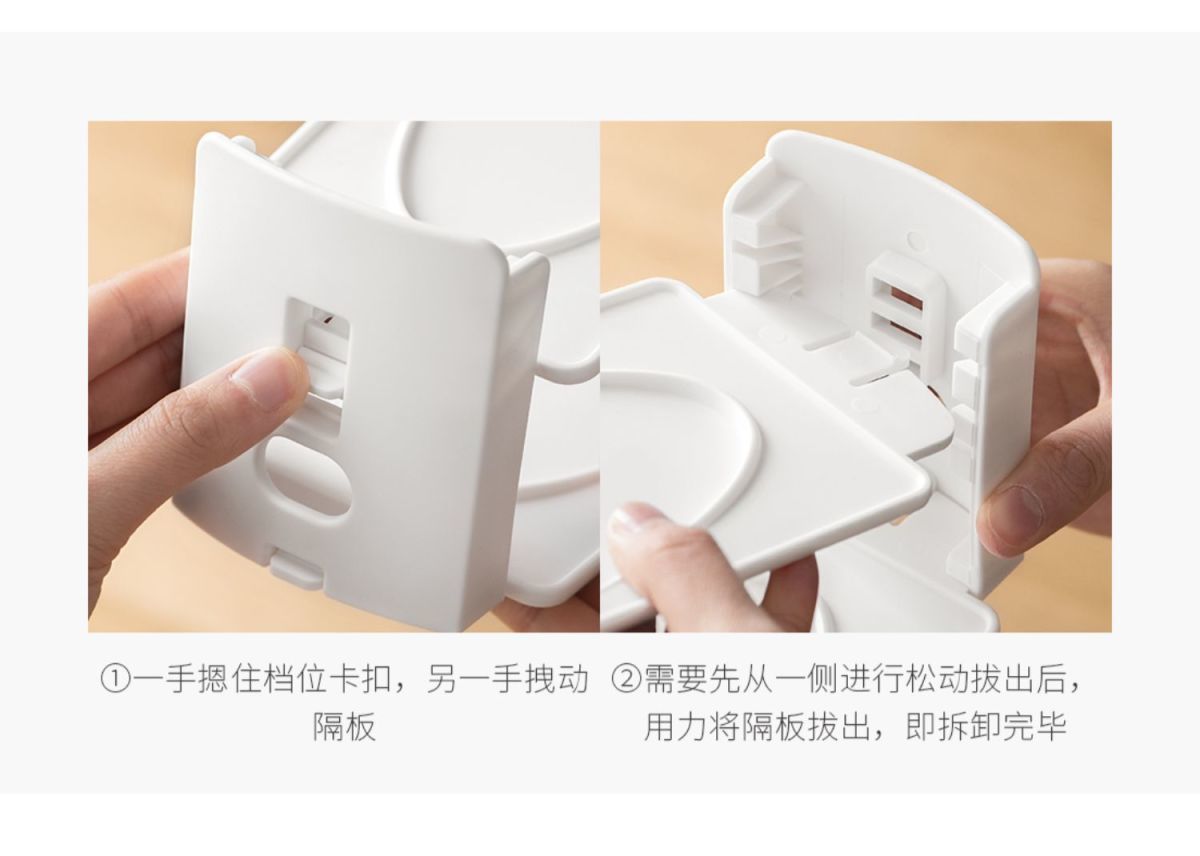 ①一手摁住档位卡扣，另一手拽动隔板

②需要先从一侧进行松动拔出后，用力将隔板拔出，即拆卸完毕