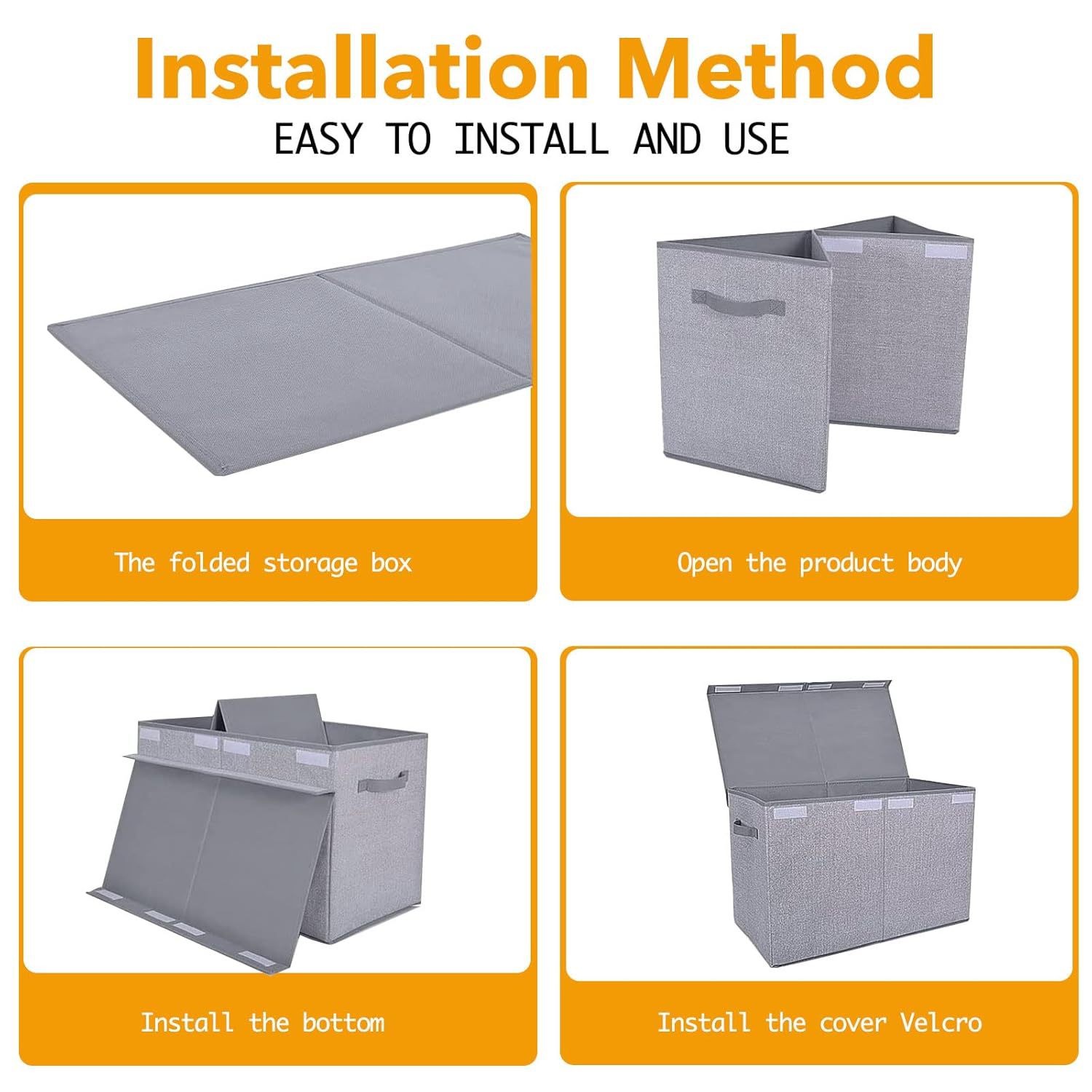 Installation Method

EASY TO INSTALL AND USE

The folded storage box

Open the product body

Install the bottom

Install the cover Velcro