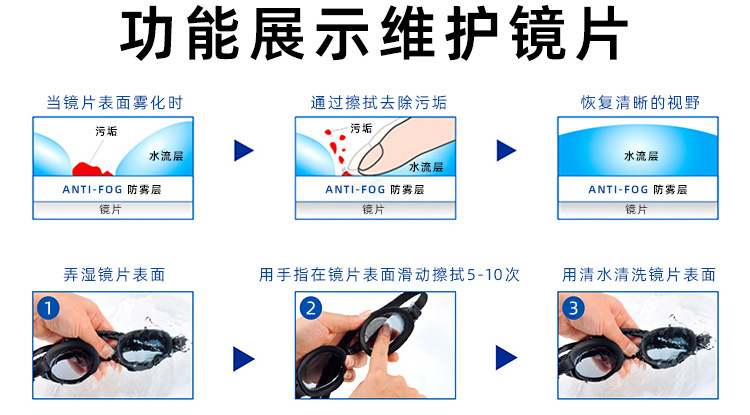 功能展示维护镜片

当镜片表面雾化时

污垢

水流层

ANTI-FOG 防雾层

镜片

通过擦拭去除污垢

污垢

水流层

ANTI-FOG 防雾层

镜片

恢复清晰的视野

水流层

ANTI-FOG 防雾层

镜片

弄湿镜片表面

1

用手指在镜片表面滑动擦拭5-10次

2

用清水清洗镜片表面

3