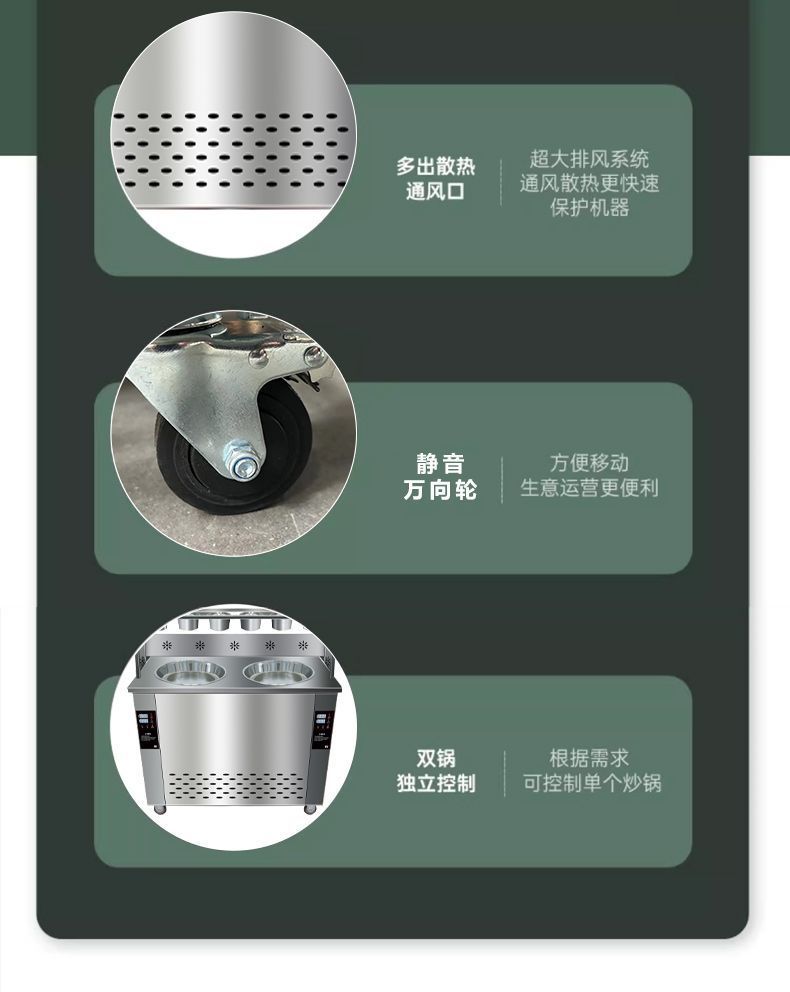 多出散热
通风口

超大排风系统
通风散热更快速
保护机器

静音
万向轮

方便移动
生意运营更便利

双锅
独立控制

根据需求
可控制单个炒锅