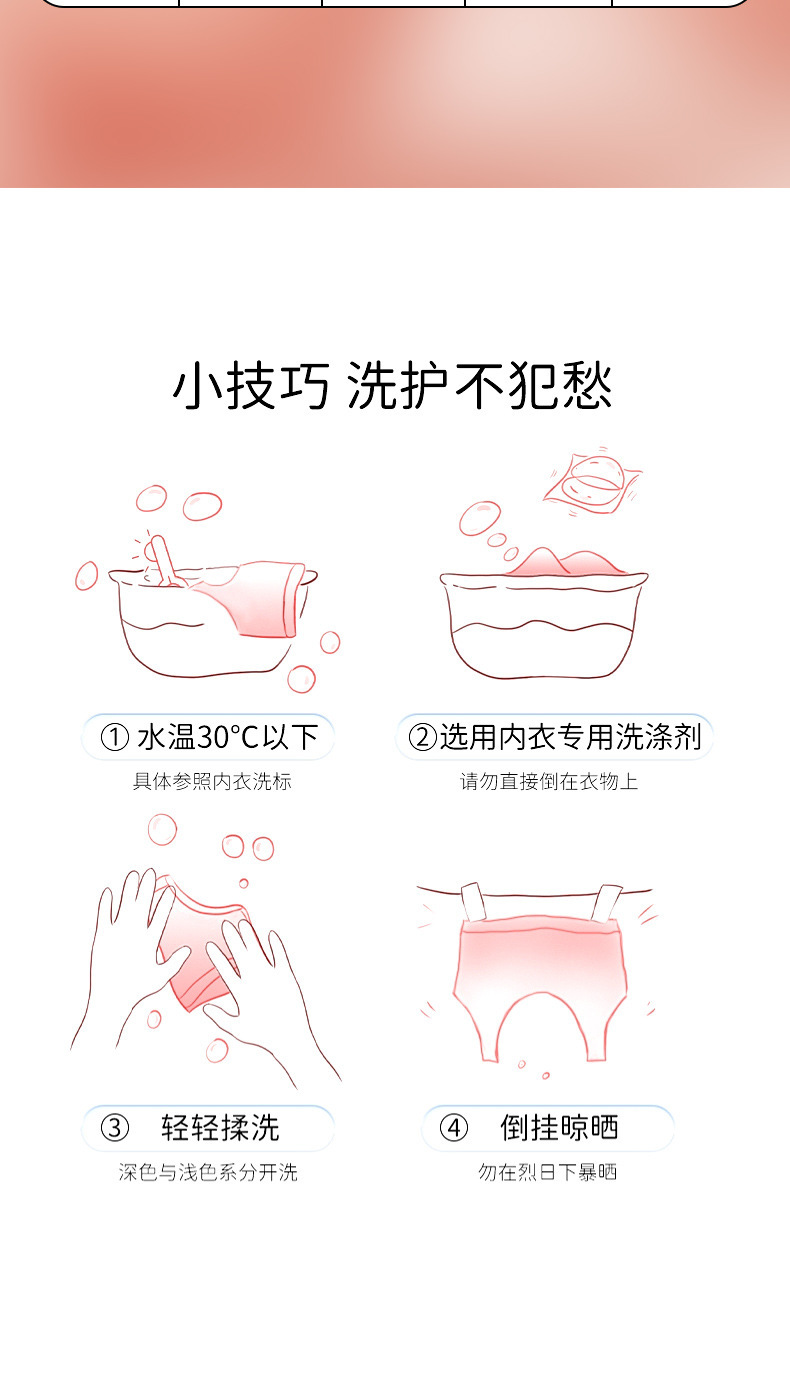 小技巧 洗护不犯愁

① 水温30°C以下
具体参照内衣洗标

②选用内衣专用洗涤剂
请勿直接倒在衣物上

③ 轻轻揉洗
深色与浅色系分开洗

④ 倒挂晾晒
勿在烈日下暴晒