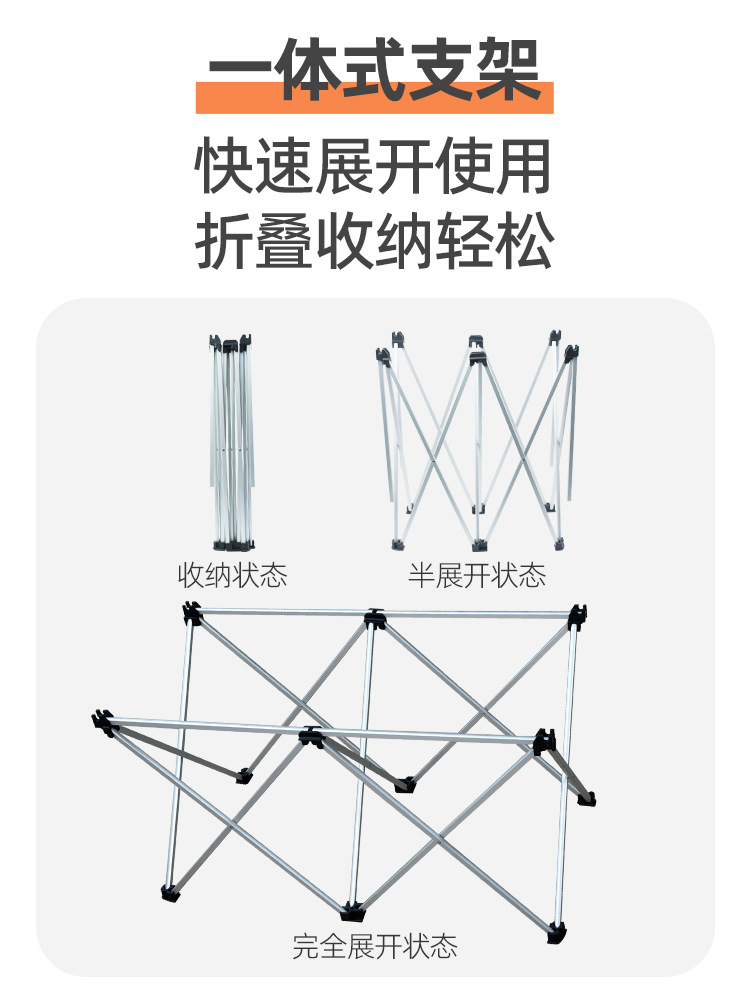 一体式支架

快速展开使用
折叠收纳轻松

收纳状态

半展开状态

完全展开状态