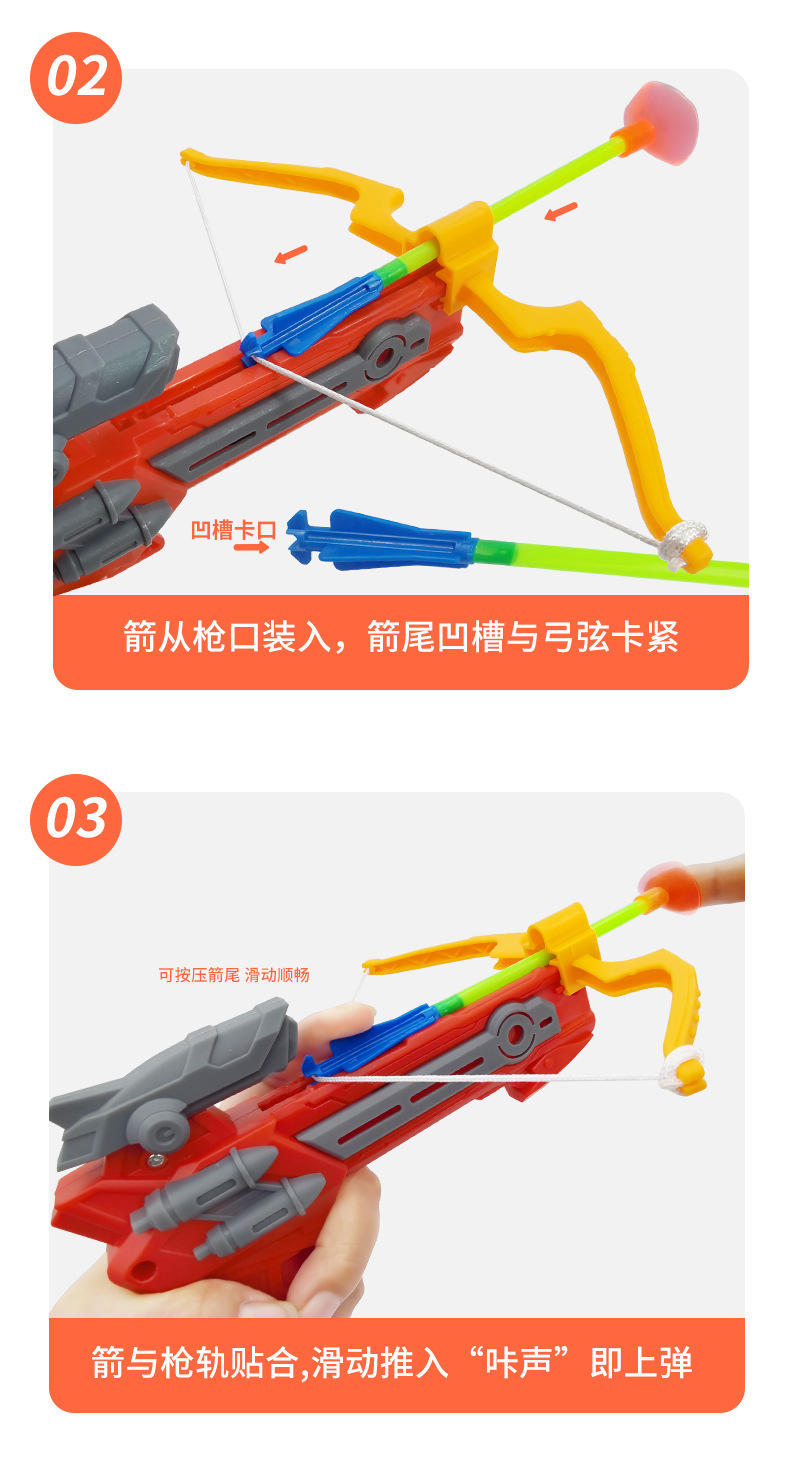 02

凹槽卡口

箭从枪口装入，箭尾凹槽与弓弦卡紧

03

可按压箭尾 滑动顺畅

箭与枪轨贴合,滑动推入“咔声”即上弹