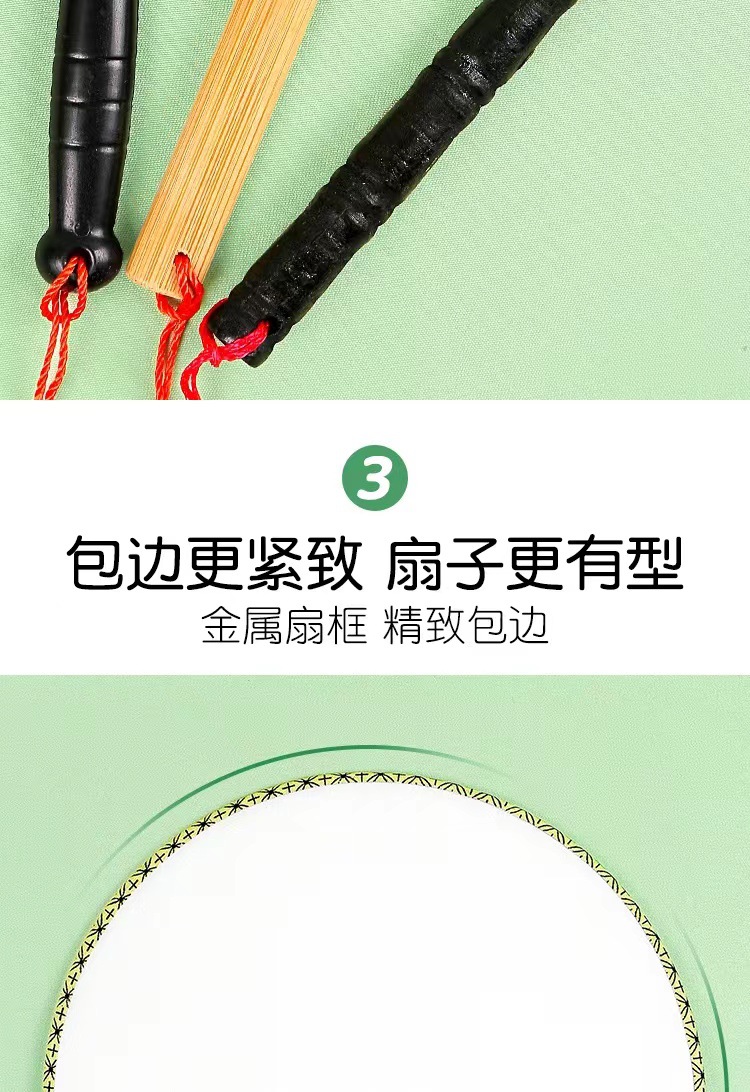 3

包边更紧致 扇子更有型

金属扇框 精致包边